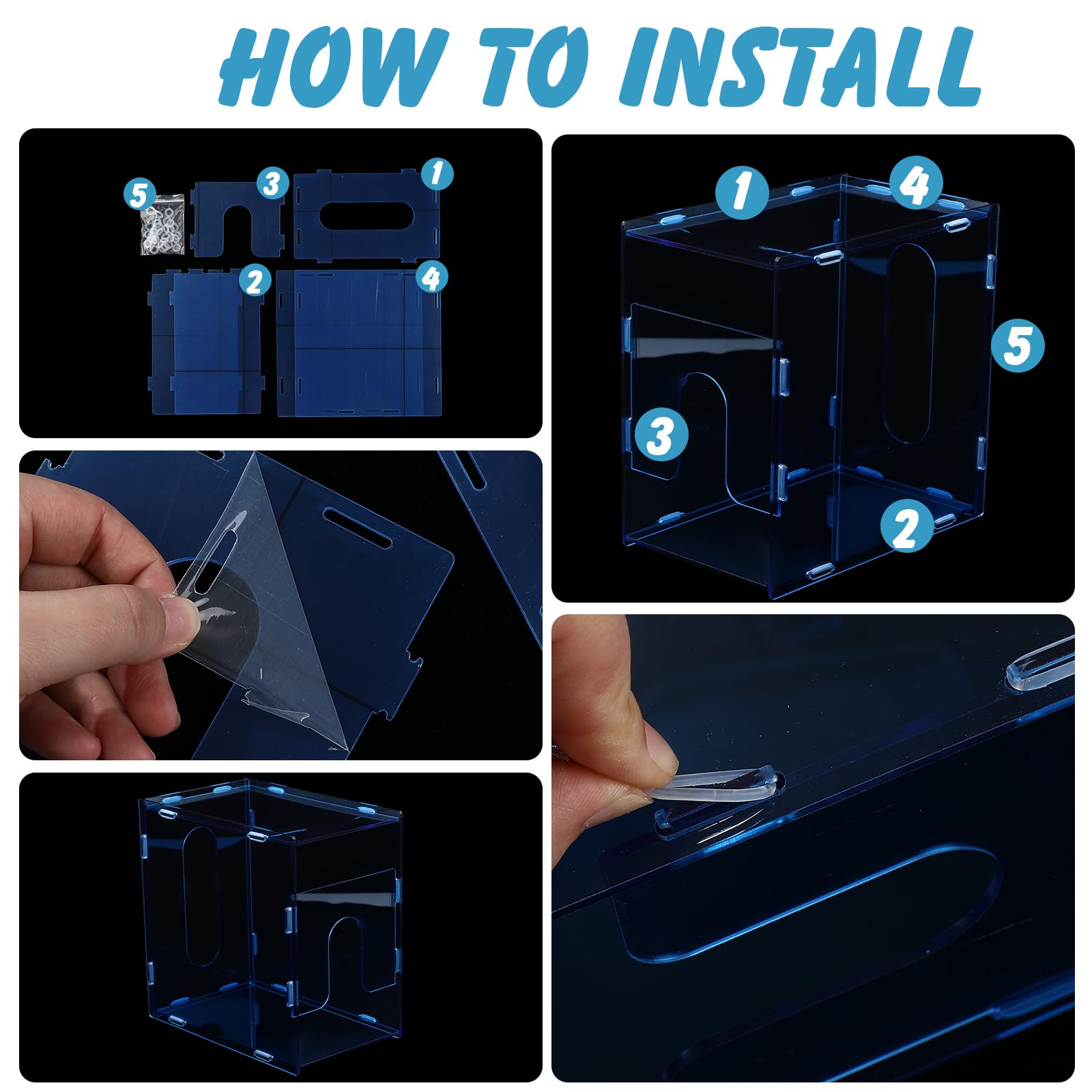 HOW TO INSTALL

5
3
1
2
4

1
4
5
3
2