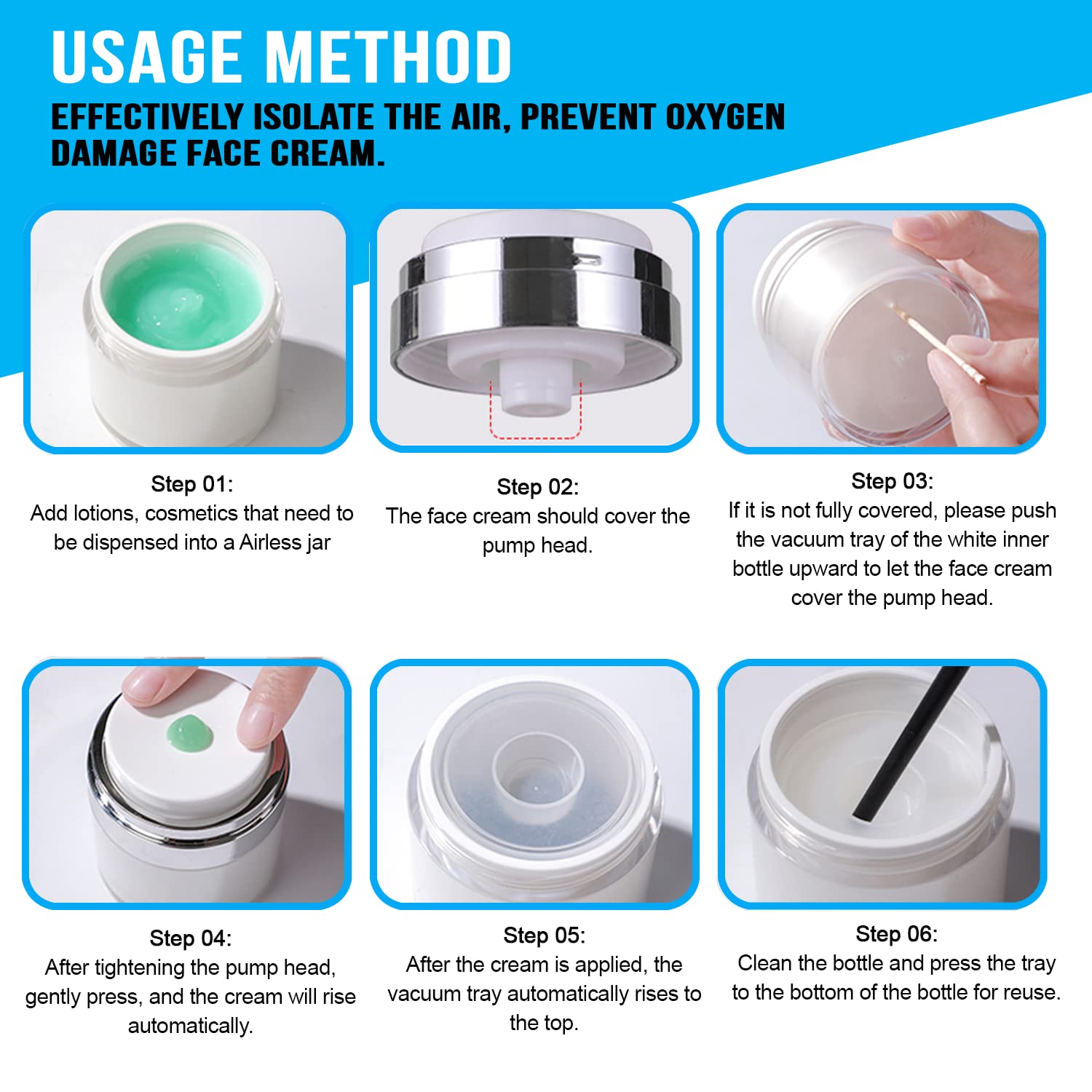 USAGE METHOD

EFFECTIVELY ISOLATE THE AIR, PREVENT OXYGEN DAMAGE FACE CREAM.

Step 01:
Add lotions, cosmetics that need to be dispensed into a Airless jar

Step 02:
The face cream should cover the pump head.

Step 03:
If it is not fully covered, please push the vacuum tray of the white inner bottle upward to let the face cream cover the pump head.

Step 04:
After tightening the pump head, gently press, and the cream will rise automatically.

Step 05:
After the cream is applied, the vacuum tray automatically rises to the top.

Step 06:
Clean the bottle and press the tray to the bottom of the bottle for reuse.