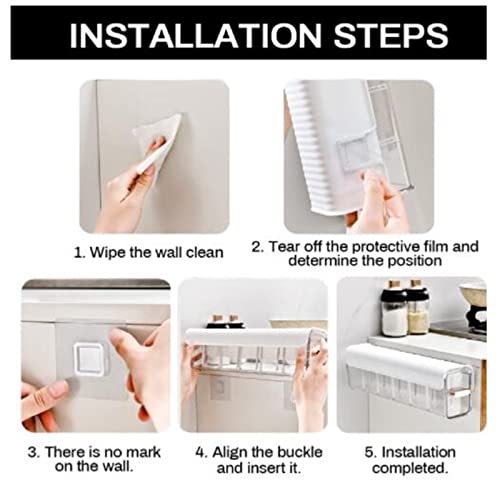 INSTALLATION STEPS

1. Wipe the wall clean

2. Tear off the protective film and determine the position

3. There is no mark on the wall.

4. Align the buckle and insert it.

5. Installation completed.