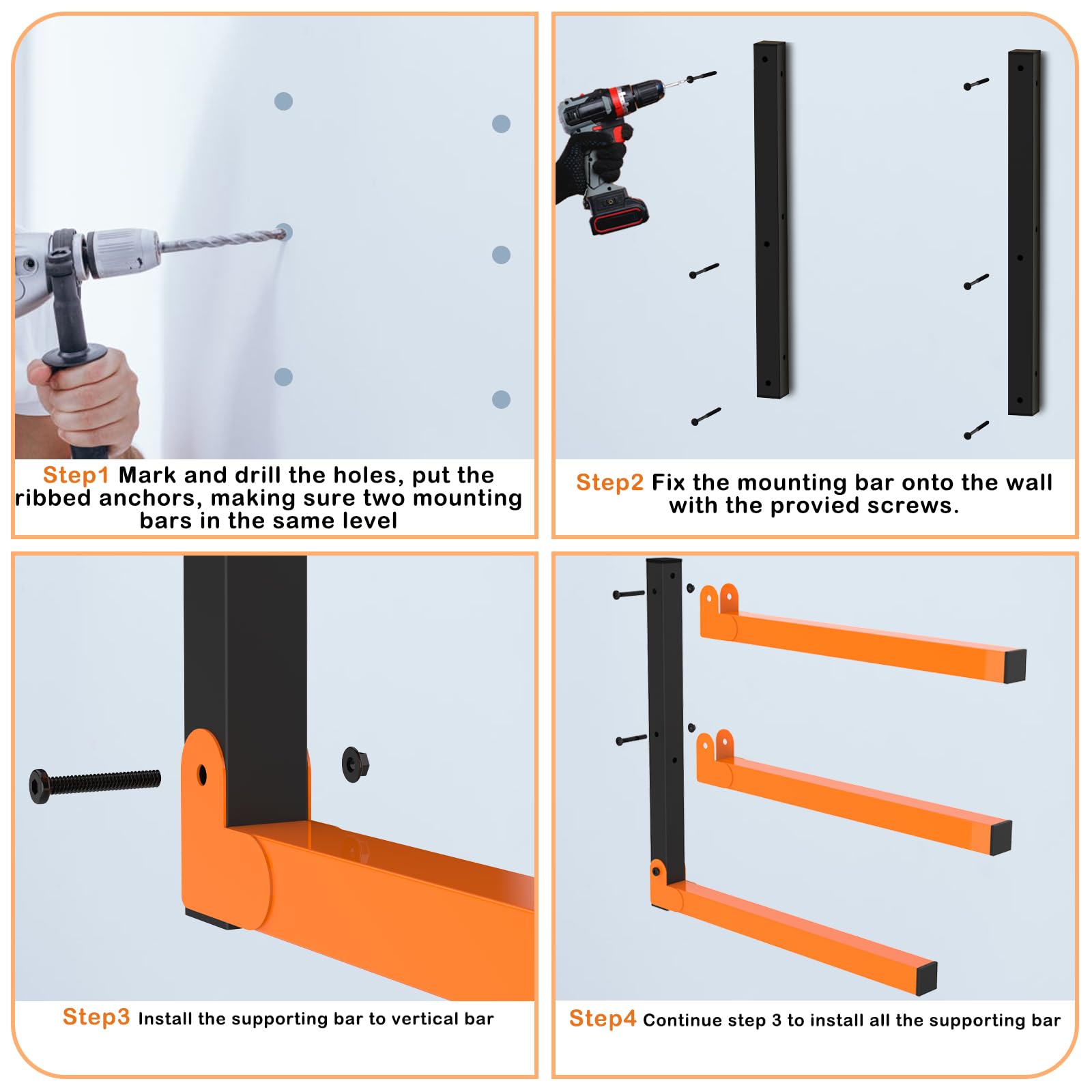 Step1 Mark and drill the holes, put the ribbed anchors, making sure two mounting bars in the same level

Step2 Fix the mounting bar onto the wall with the provied screws.

Step3 Install the supporting bar to vertical bar

Step4 Continue step 3 to install all the supporting bar