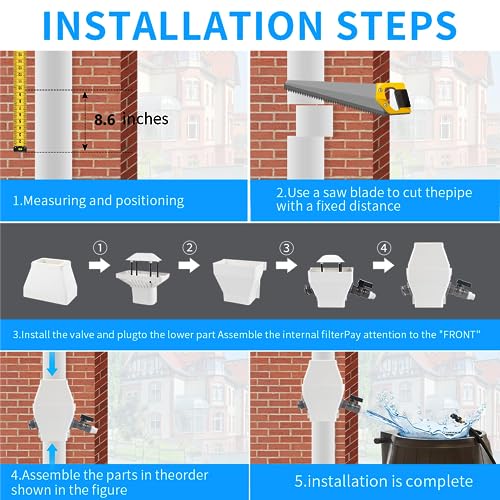 INSTALLATION STEPS

8.6 inches

1.Measuring and positioning

2.Use a saw blade to cut thepipe with a fixed distance

①

②

③

④

3.Install the valve and plugto the lower part Assemble the internal filterPay attention to the "FRONT"

4.Assemble the parts in theorder shown in the figure

5.installation is complete