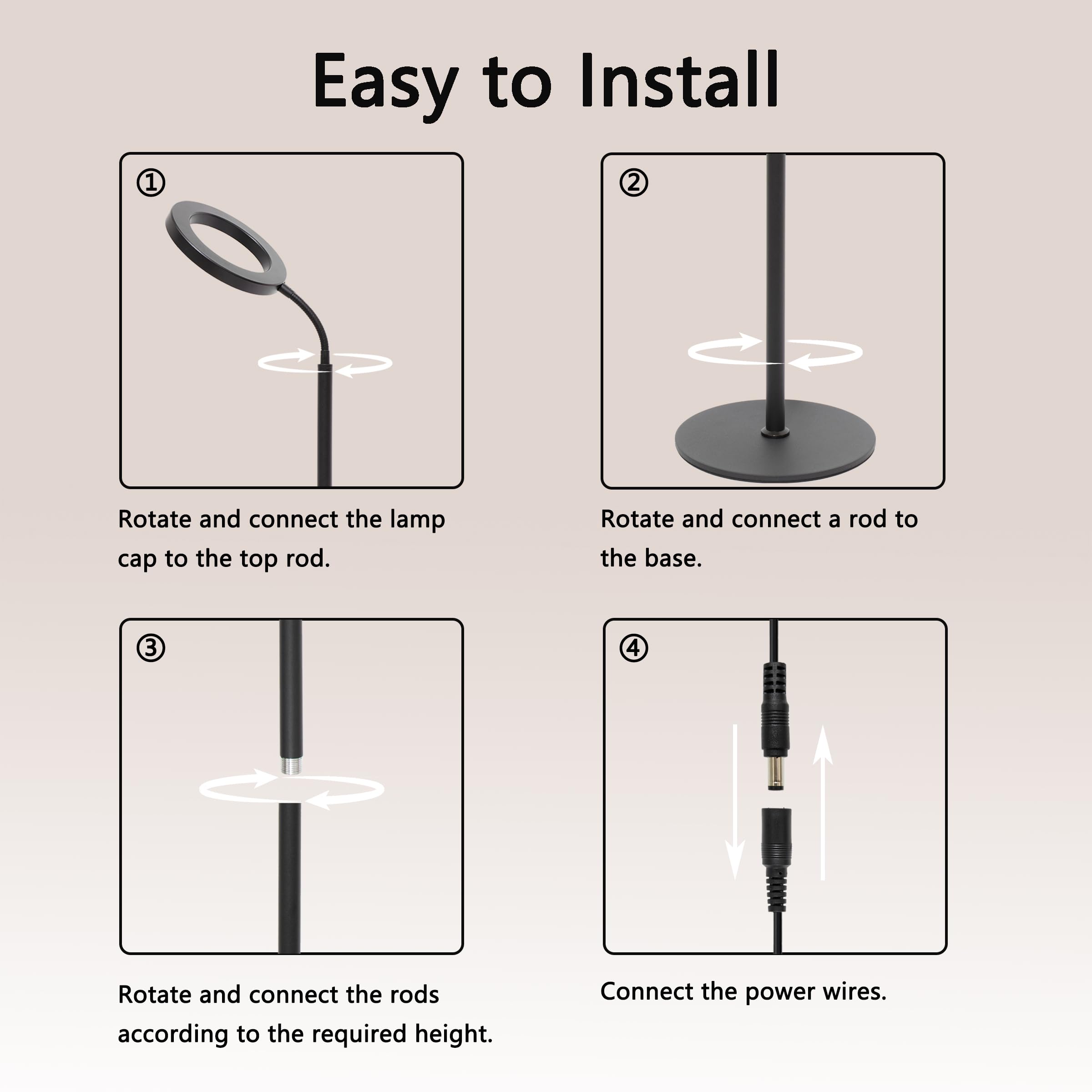 Easy to Install

①

Rotate and connect the lamp cap to the top rod.

②

Rotate and connect a rod to the base.

③

Rotate and connect the rods according to the required height.

④

Connect the power wires.