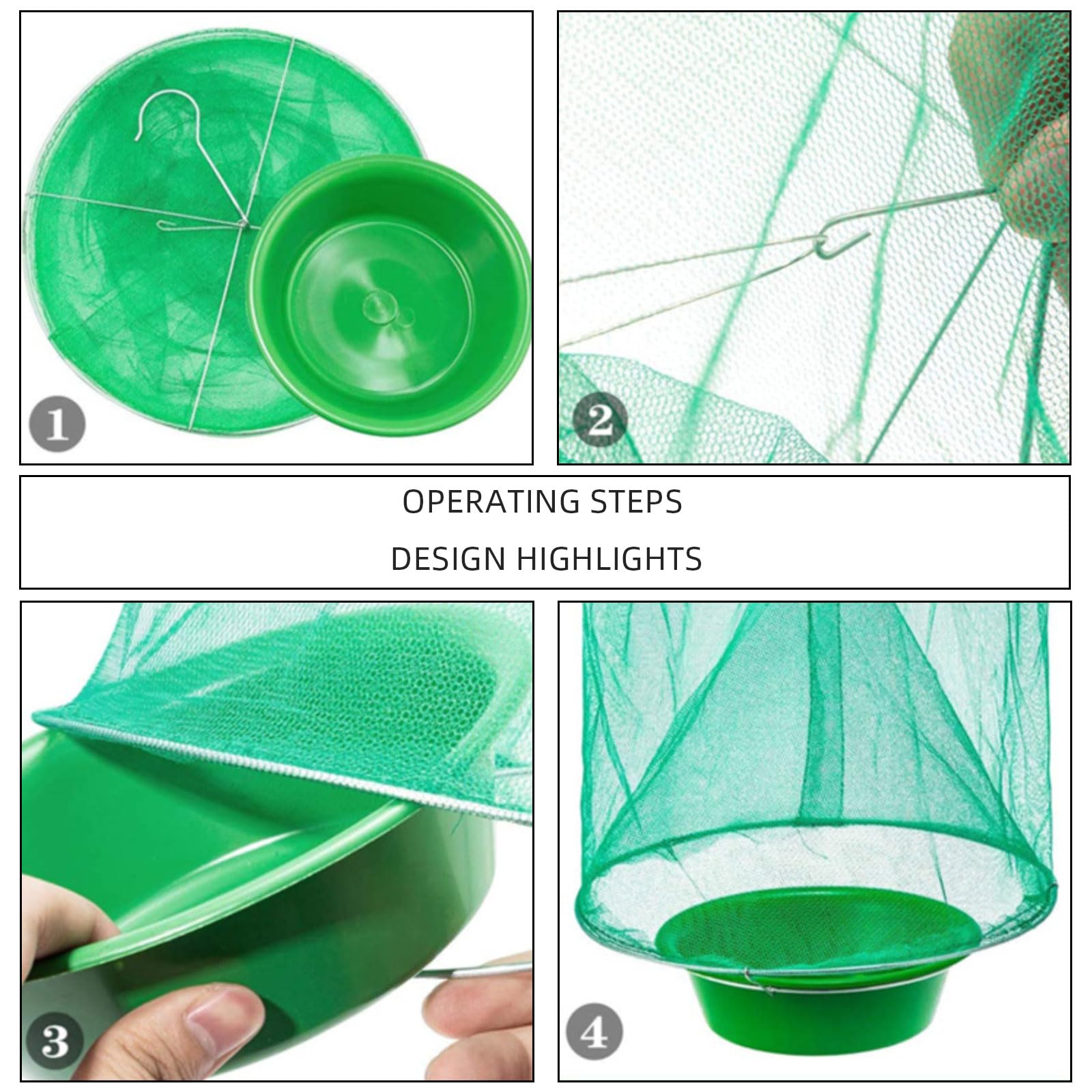 1

2

OPERATING STEPS

DESIGN HIGHLIGHTS

3

4