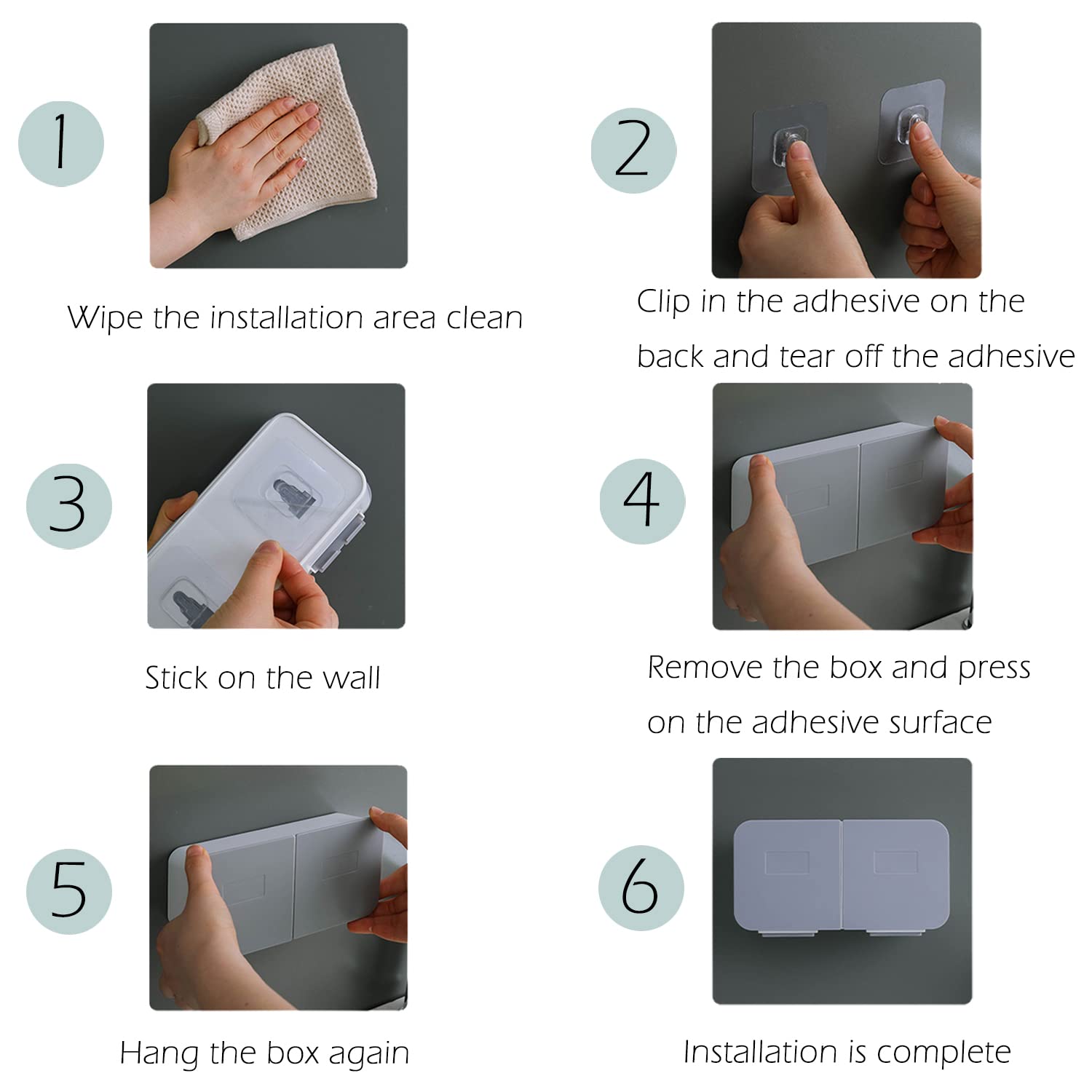 1

Wipe the installation area clean

2

Clip in the adhesive on the back and tear off the adhesive

3

Stick on the wall

4

Remove the box and press on the adhesive surface

5

Hang the box again

6

Installation is complete