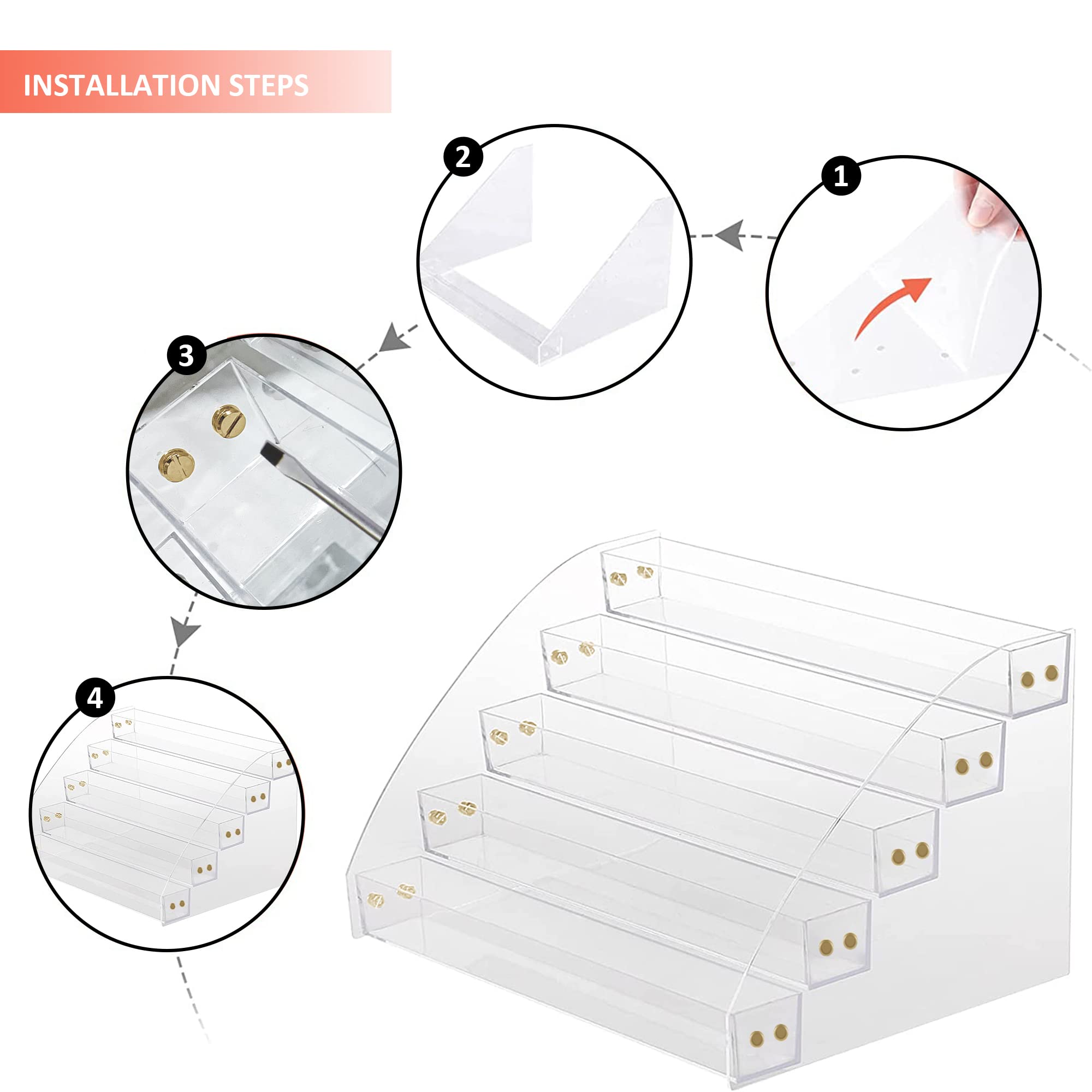 INSTALLATION STEPS

2

1

3

4