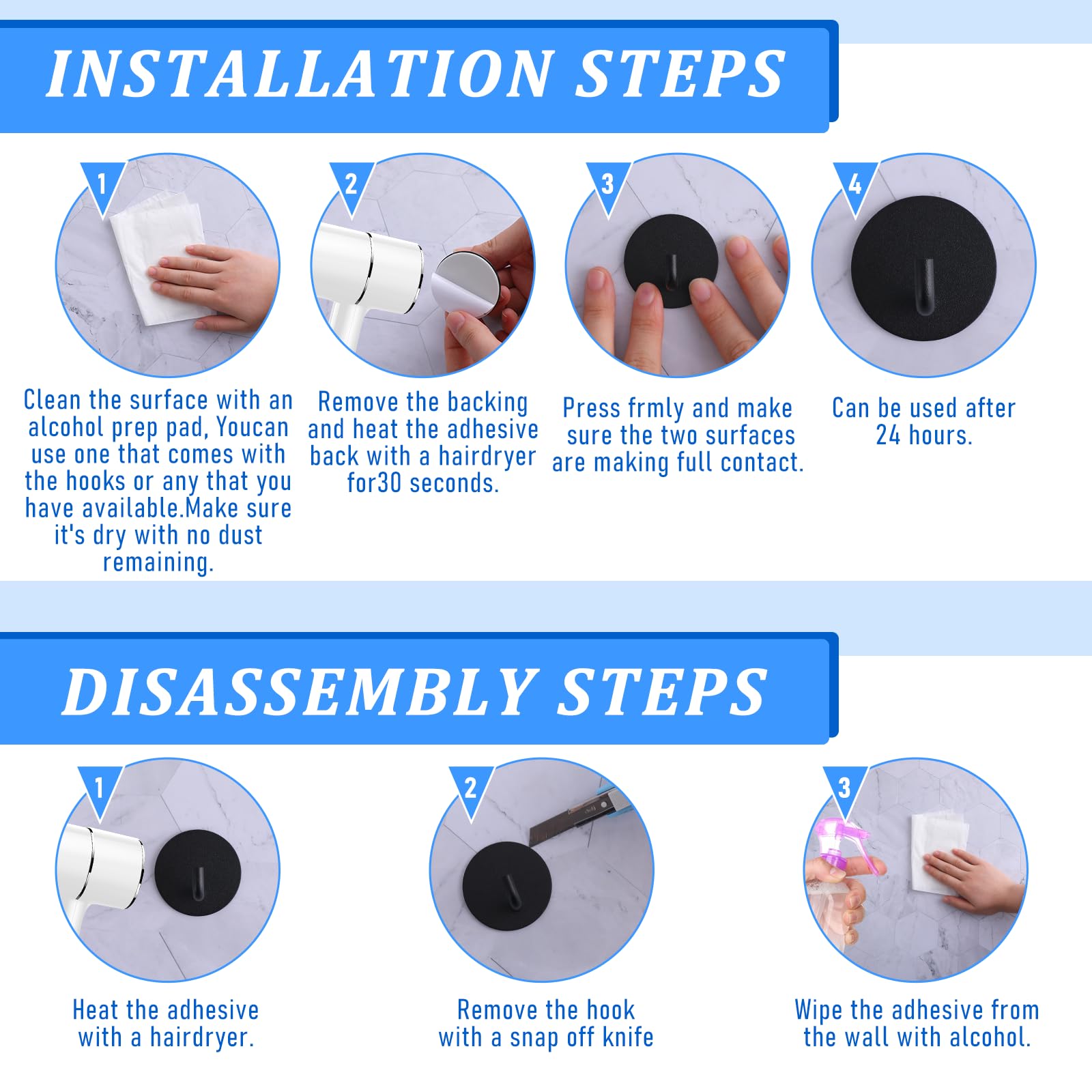 INSTALLATION STEPS

1

Clean the surface with an alcohol prep pad, Youcan use one that comes with the hooks or any that you have available.Make sure it's dry with no dust remaining.

2

Remove the backing and heat the adhesive back with a hairdryer for30 seconds.

3

Press frmly and make sure the two surfaces are making full contact.

4

Can be used after 24 hours.

DISASSEMBLY STEPS

1

Heat the adhesive with a hairdryer.

2

Remove the hook with a snap off knife

3

Wipe the adhesive from the wall with alcohol.