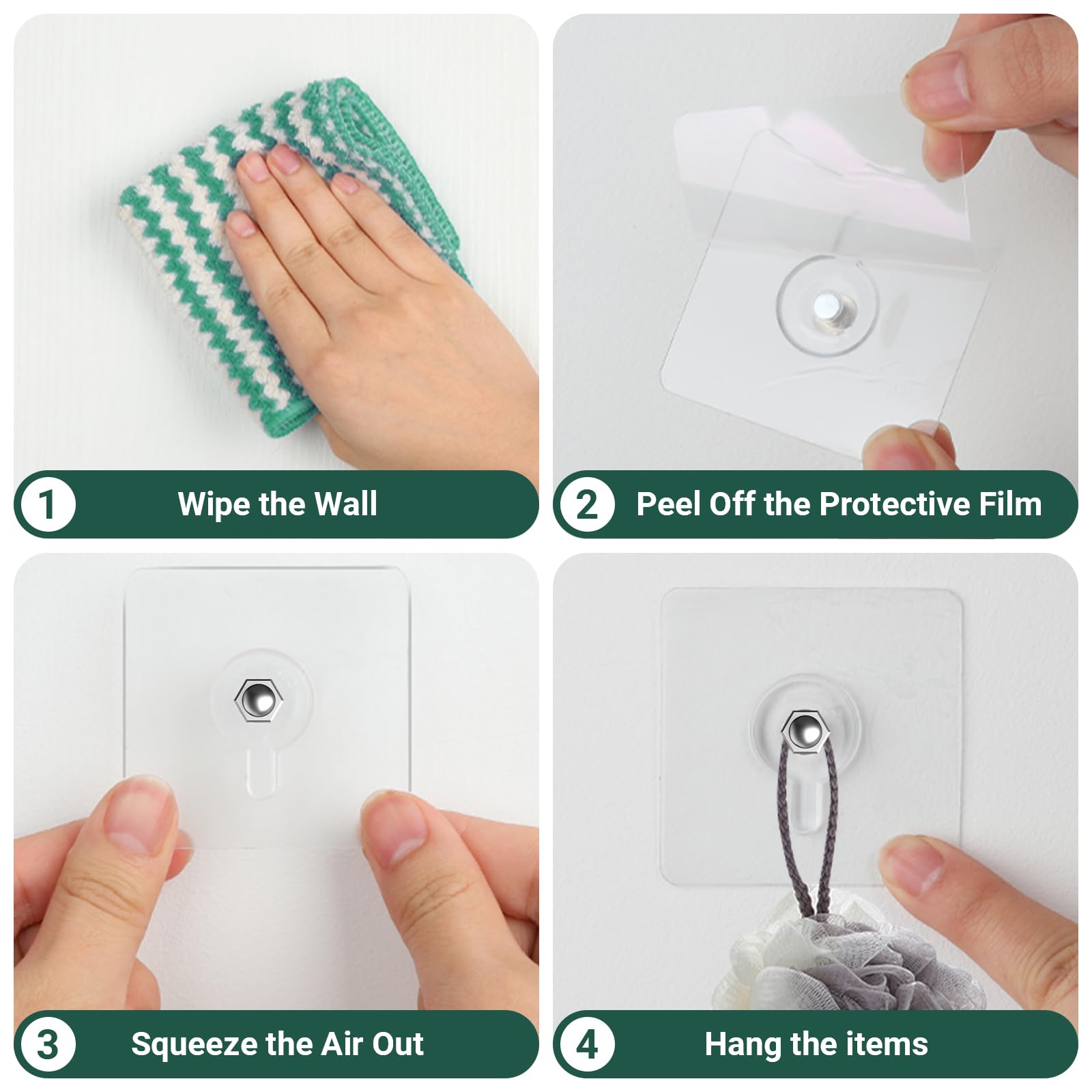 1 Wipe the Wall

2 Peel Off the Protective Film

3 Squeeze the Air Out

4 Hang the items