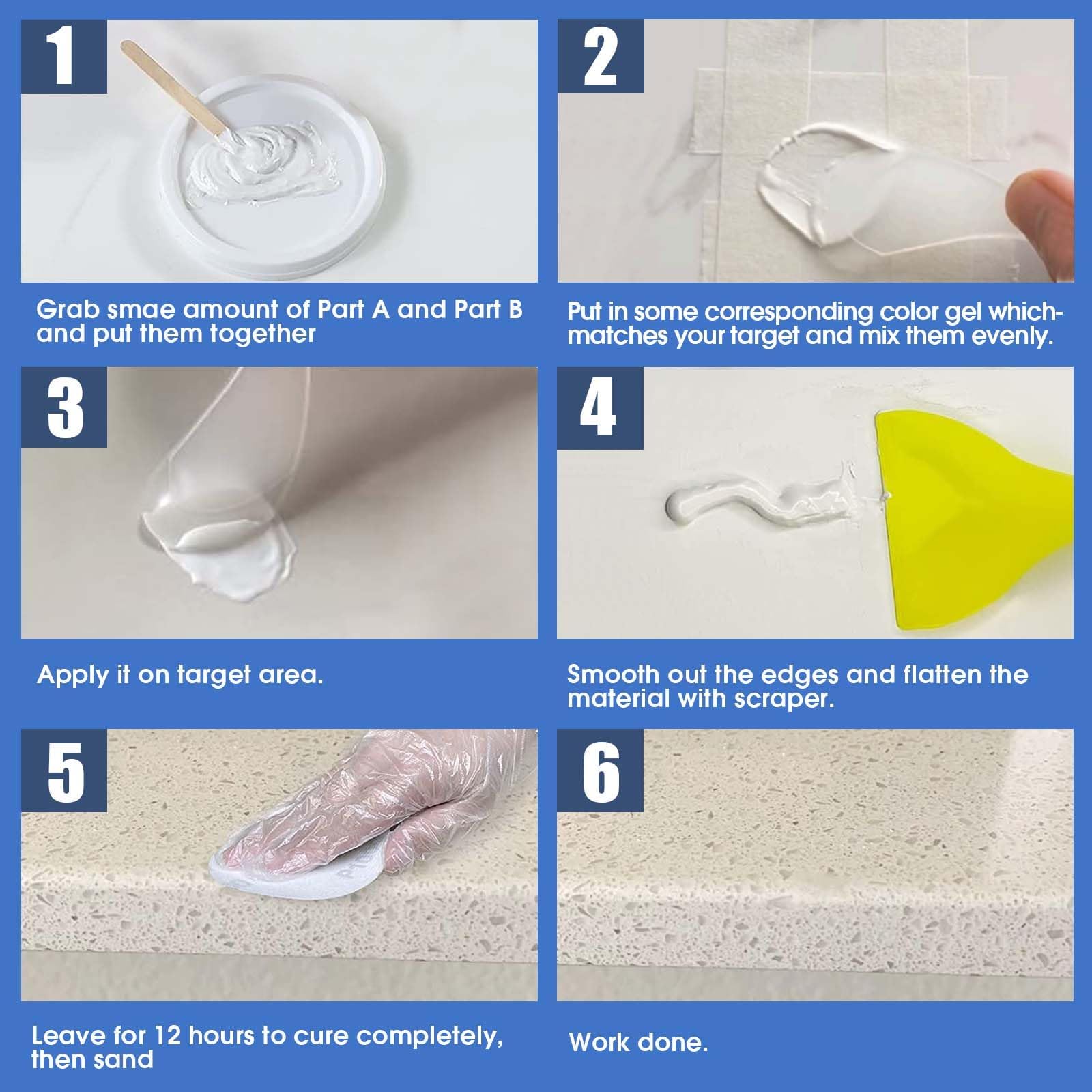 1

Grab smae amount of Part A and Part B and put them together

2

Put in some corresponding color gel which-matches your target and mix them evenly.

3

Apply it on target area.

4

Smooth out the edges and flatten the material with scraper.

5

Leave for 12 hours to cure completely, then sand

6

Work done.