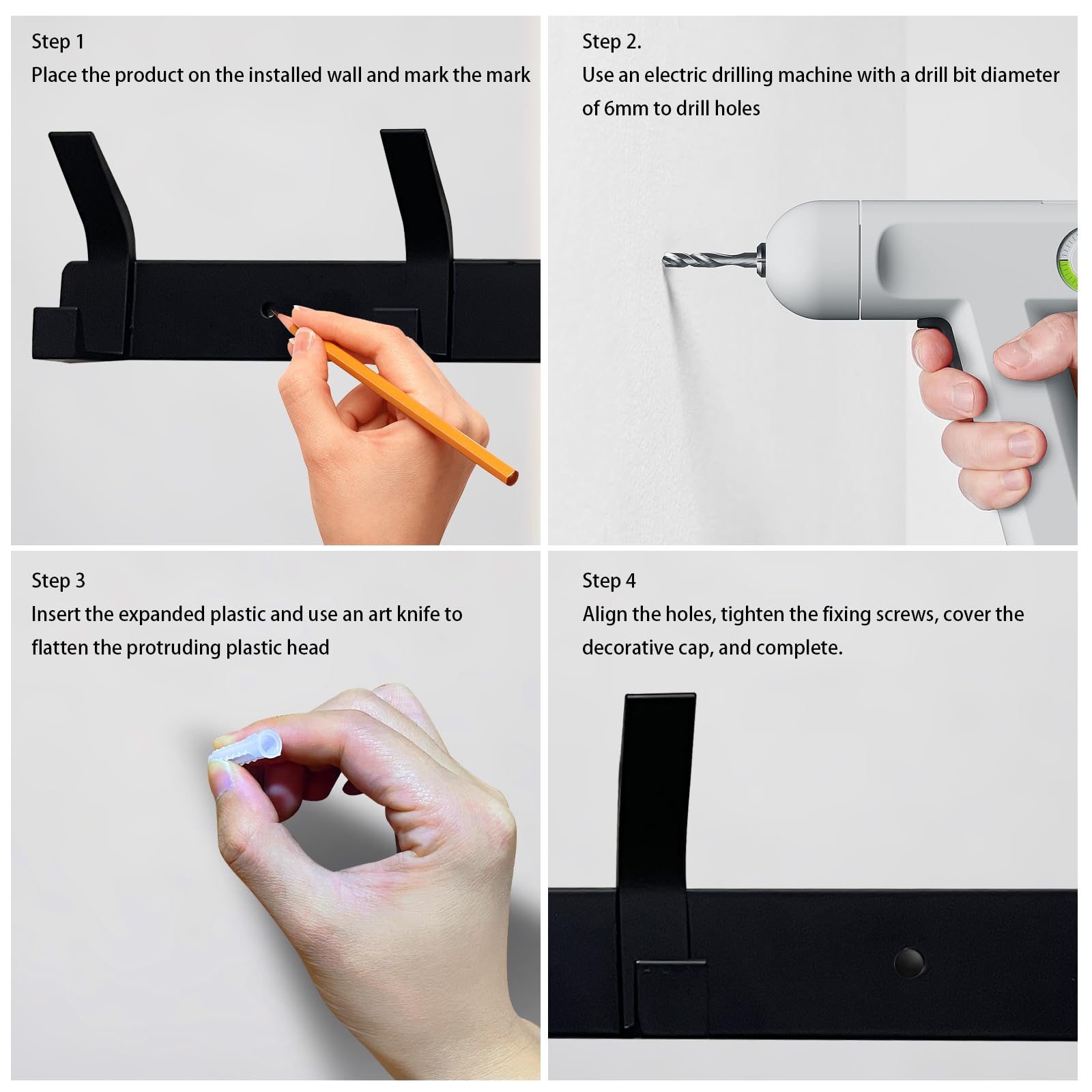 Step 1
Place the product on the installed wall and mark the mark

Step 2.
Use an electric drilling machine with a drill bit diameter of 6mm to drill holes

Step 3
Insert the expanded plastic and use an art knife to flatten the protruding plastic head

Step 4
Align the holes, tighten the fixing screws, cover the decorative cap, and complete.