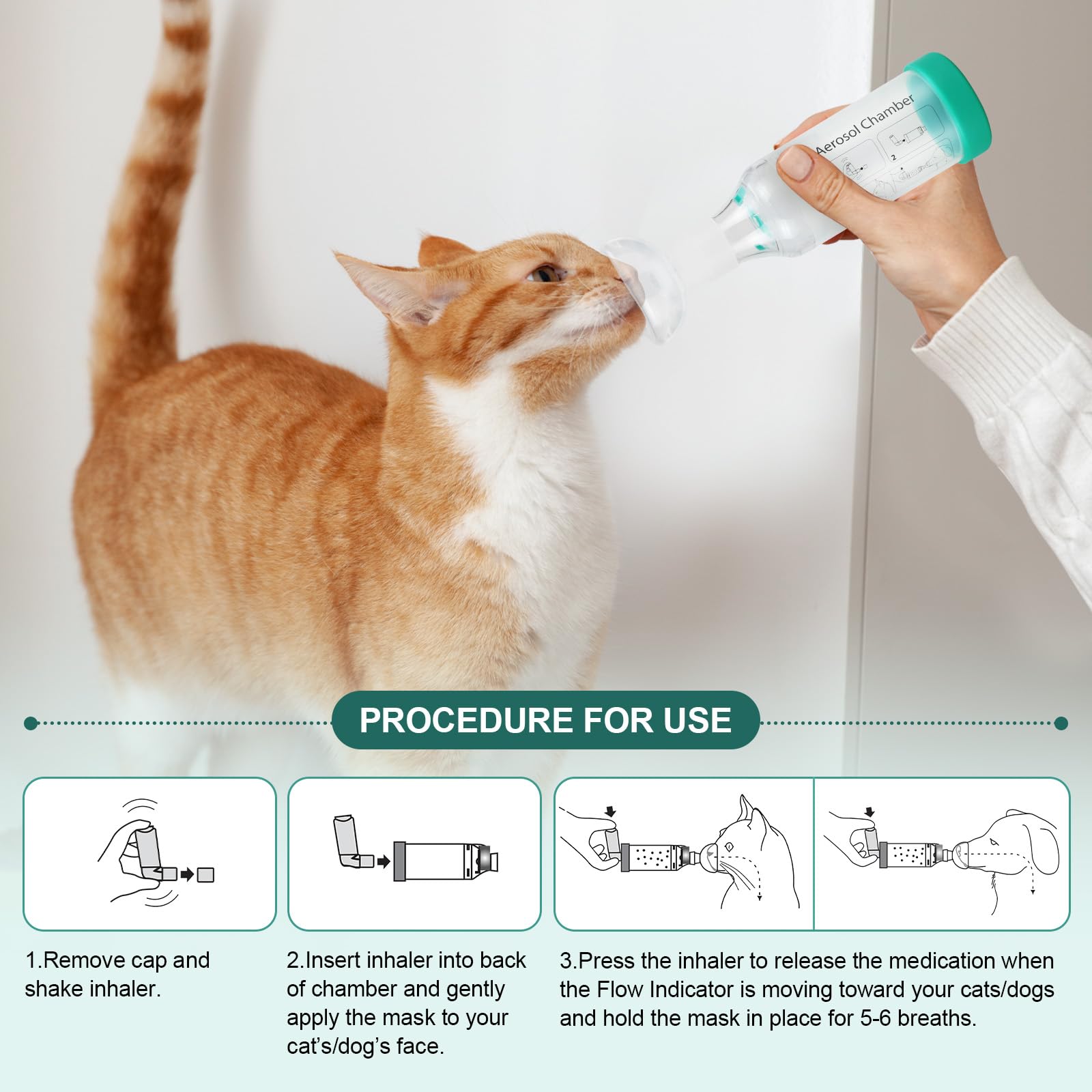 Aerosol Chamber

2

PROCEDURE FOR USE

1.Remove cap and shake inhaler.

2.Insert inhaler into back of chamber and gently apply the mask to your cat's/dog's face.

3.Press the inhaler to release the medication when the Flow Indicator is moving toward your cats/dogs and hold the mask in place for 5-6 breaths.