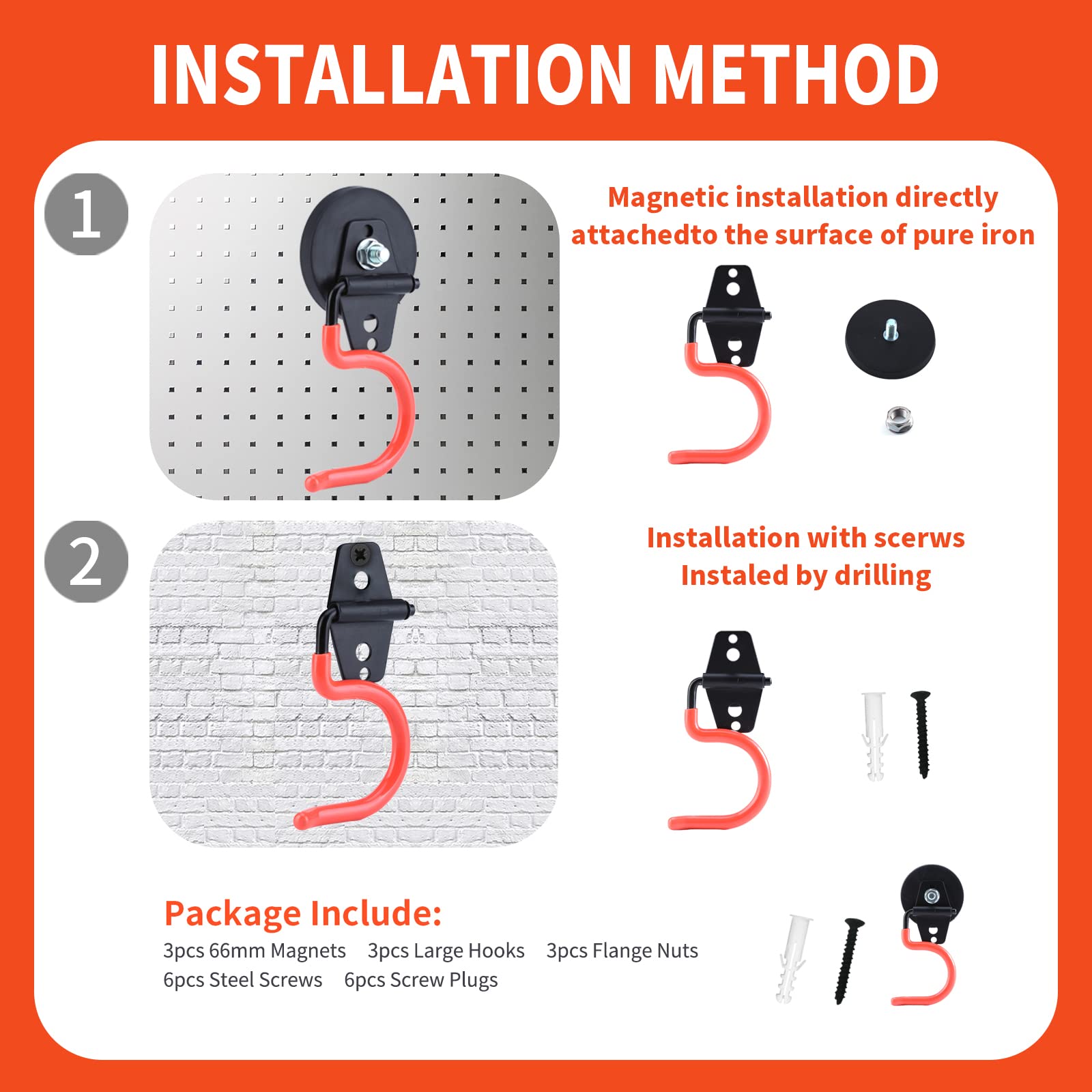 INSTALLATION METHOD

1

Magnetic installation directly attachedto the surface of pure iron

2

Installation with scerws
Instaled by drilling

Package Include:
3pcs 66mm Magnets 3pcs Large Hooks 3pcs Flange Nuts
6pcs Steel Screws 6pcs Screw Plugs