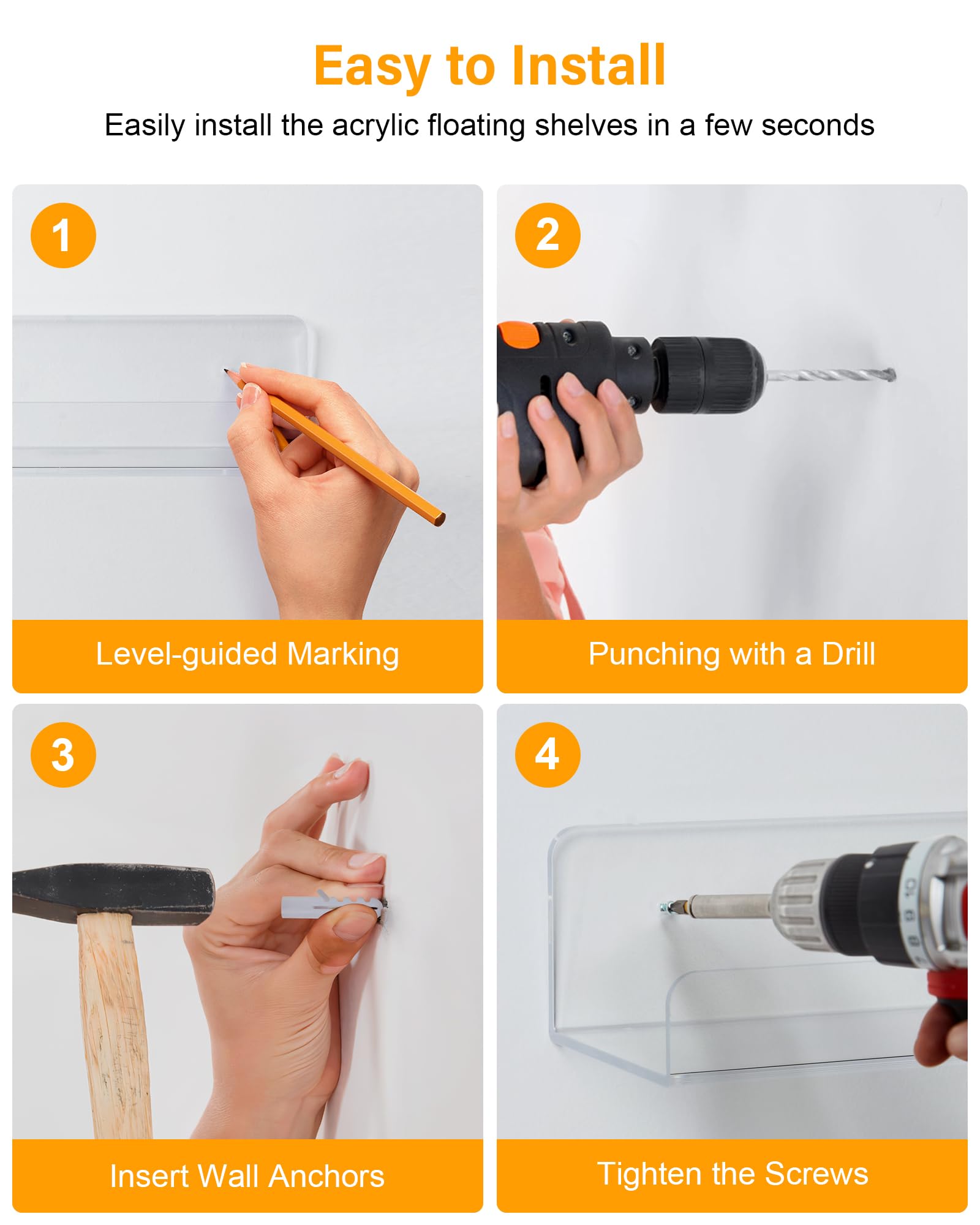 Easy to Install

Easily install the acrylic floating shelves in a few seconds

1

Level-guided Marking

2

Punching with a Drill

3

Insert Wall Anchors

4

Tighten the Screws