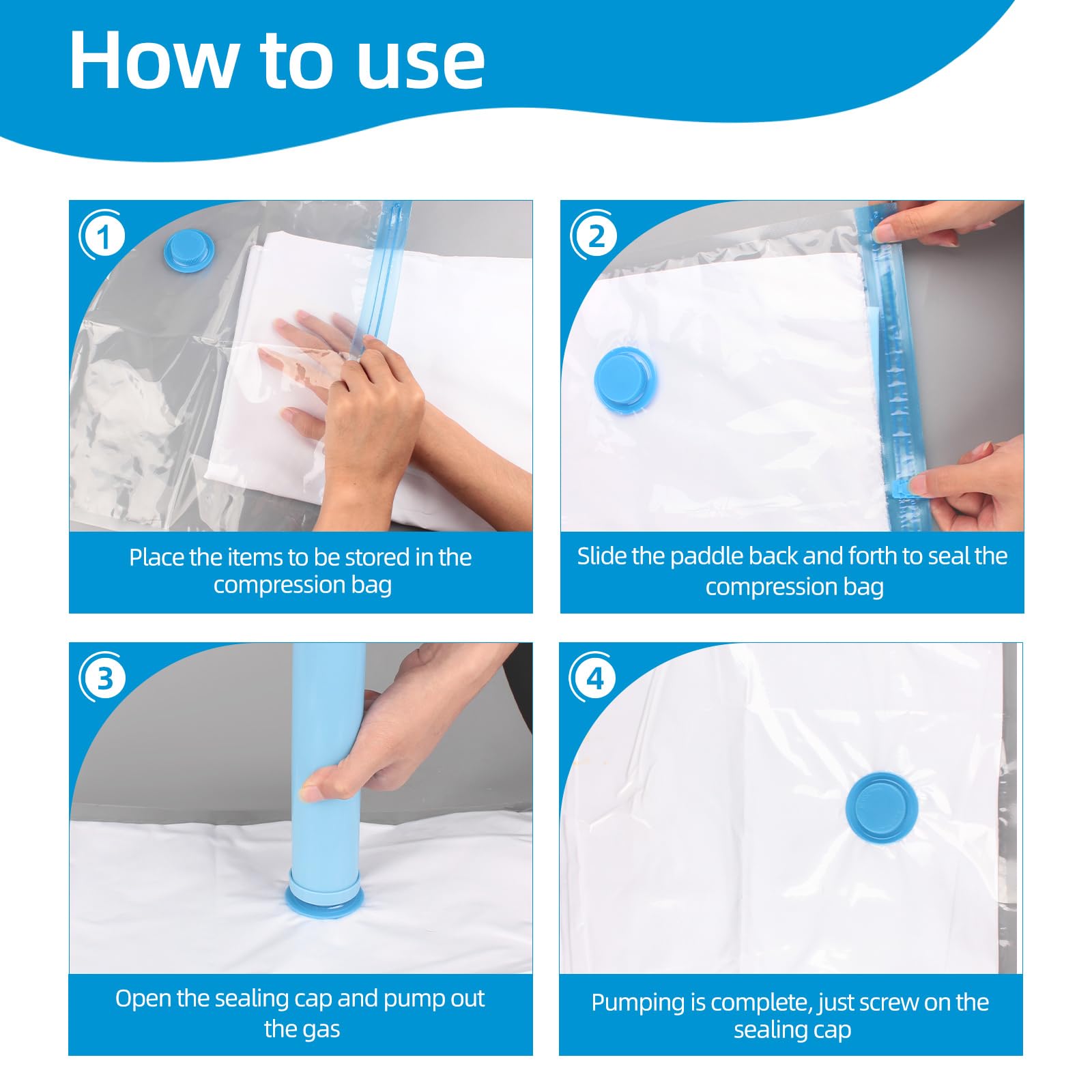 How to use

1

Place the items to be stored in the compression bag

2

Slide the paddle back and forth to seal the compression bag

3

Open the sealing cap and pump out the gas

4

Pumping is complete, just screw on the sealing cap