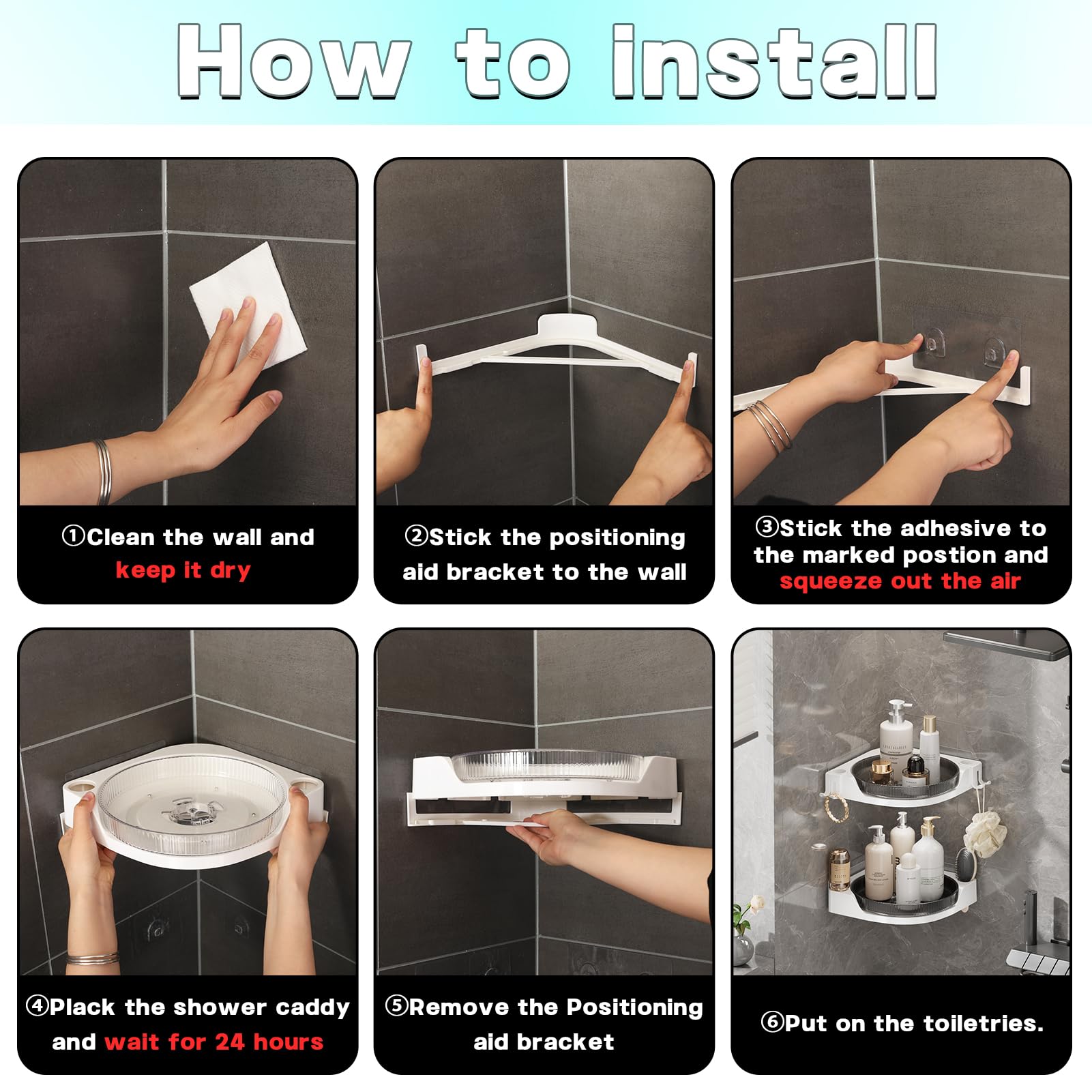 How to install

①Clean the wall and keep it dry

②Stick the positioning aid bracket to the wall

③Stick the adhesive to the marked postion and squeeze out the air

④Plack the shower caddy and wait for 24 hours

⑤Remove the Positioning aid bracket

⑥Put on the toiletries.