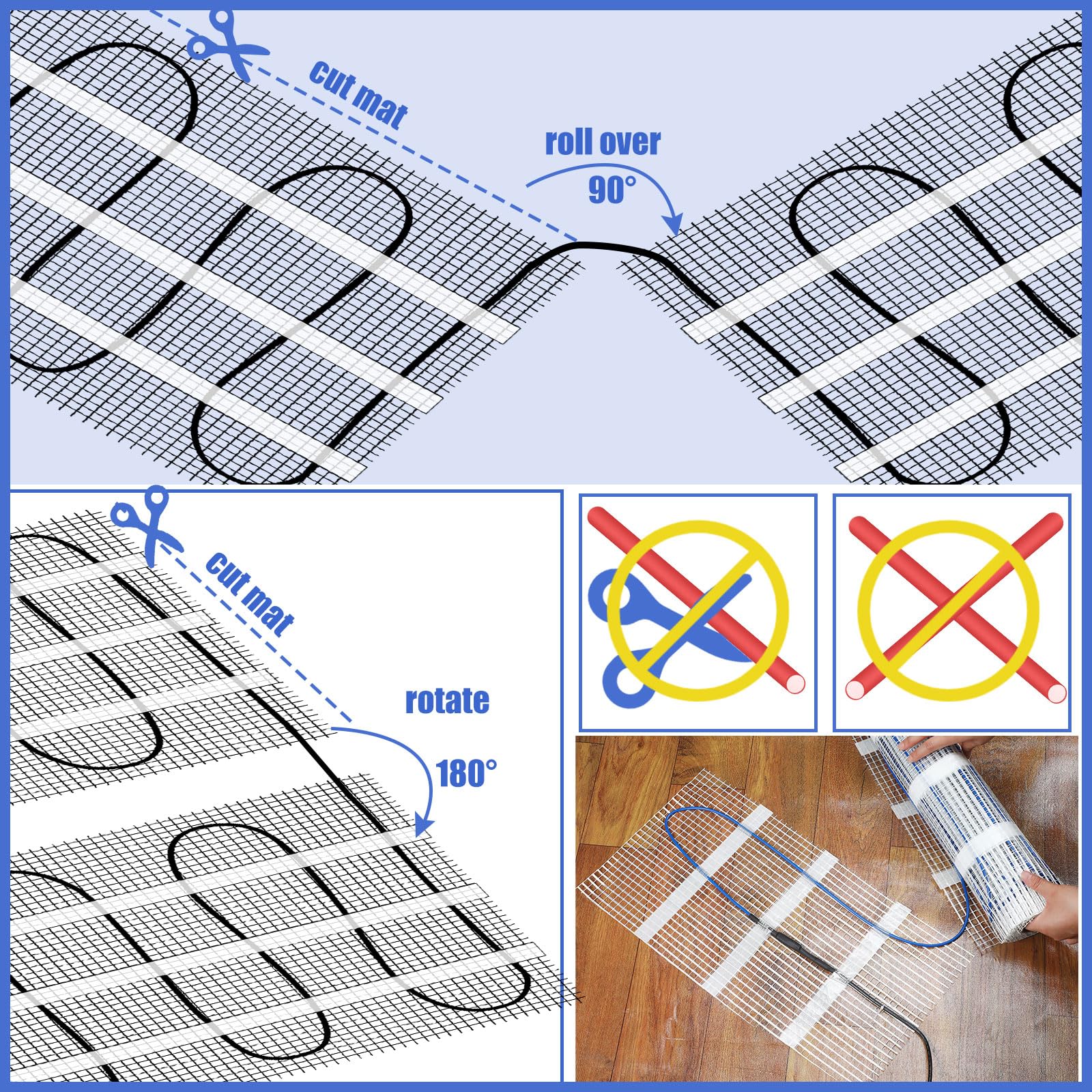 cut mat

roll over 90°

cut mat

rotate 180°