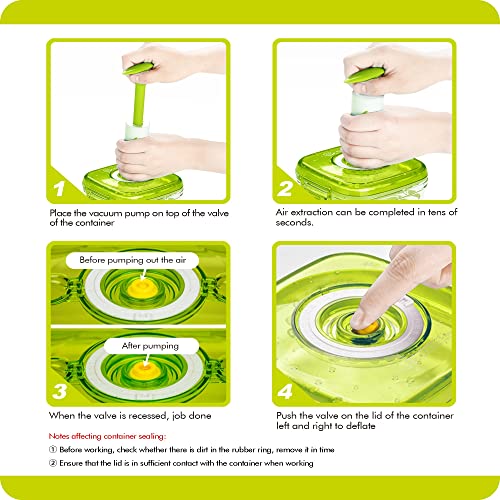 1

Place the vacuum pump on top of the valve of the container

2

Air extraction can be completed in tens of seconds.

Before pumping out the air

After pumping

3

When the valve is recessed, job done

4

Push the valve on the lid of the container left and right to deflate

Notes affecting container sealing:

① Before working, check whether there is dirt in the rubber ring, remove it in time

② Ensure that the lid is in sufficient contact with the container when working