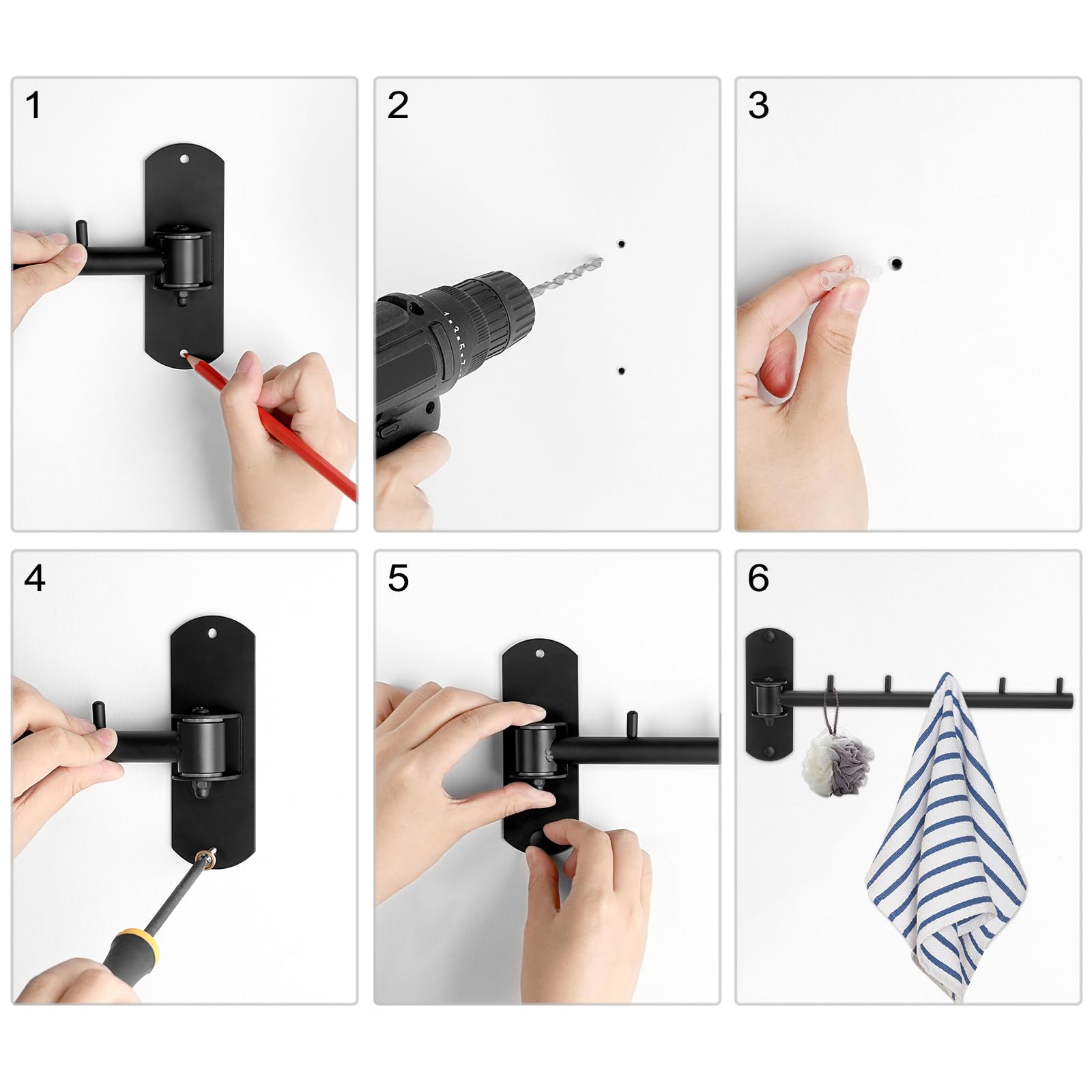 1

2

3

4

5

6