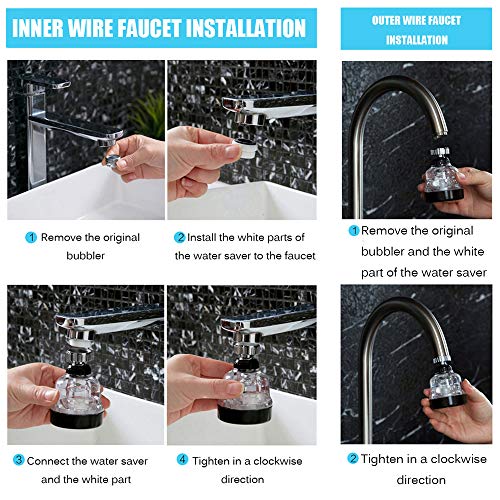 INNER WIRE FAUCET INSTALLATION

1 Remove the original bubbler

2 Install the white parts of the water saver to the faucet

3 Connect the water saver and the white part

4 Tighten in a clockwise direction

OUTER WIRE FAUCET INSTALLATION

1 Remove the original bubbler and the white part of the water saver

2 Tighten in a clockwise direction