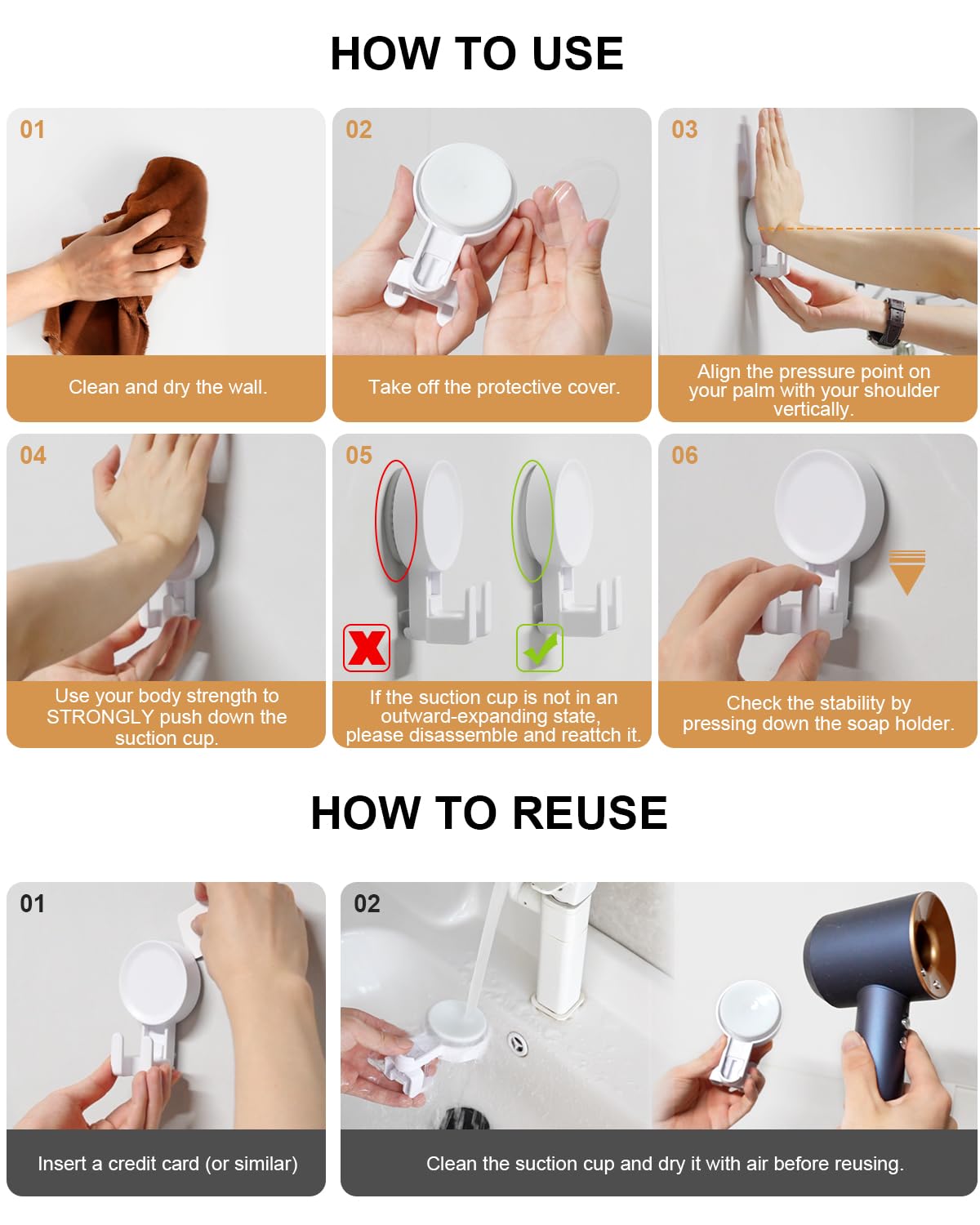 HOW TO USE

01
Clean and dry the wall.

02
Take off the protective cover.

03
Align the pressure point on your palm with your shoulder vertically.

04
Use your body strength to STRONGLY push down the suction cup.

05
If the suction cup is not in an outward-expanding state, please disassemble and reattch it.

06
Check the stability by pressing down the soap holder.

HOW TO REUSE

01
Insert a credit card (or similar)

02
Clean the suction cup and dry it with air before reusing.