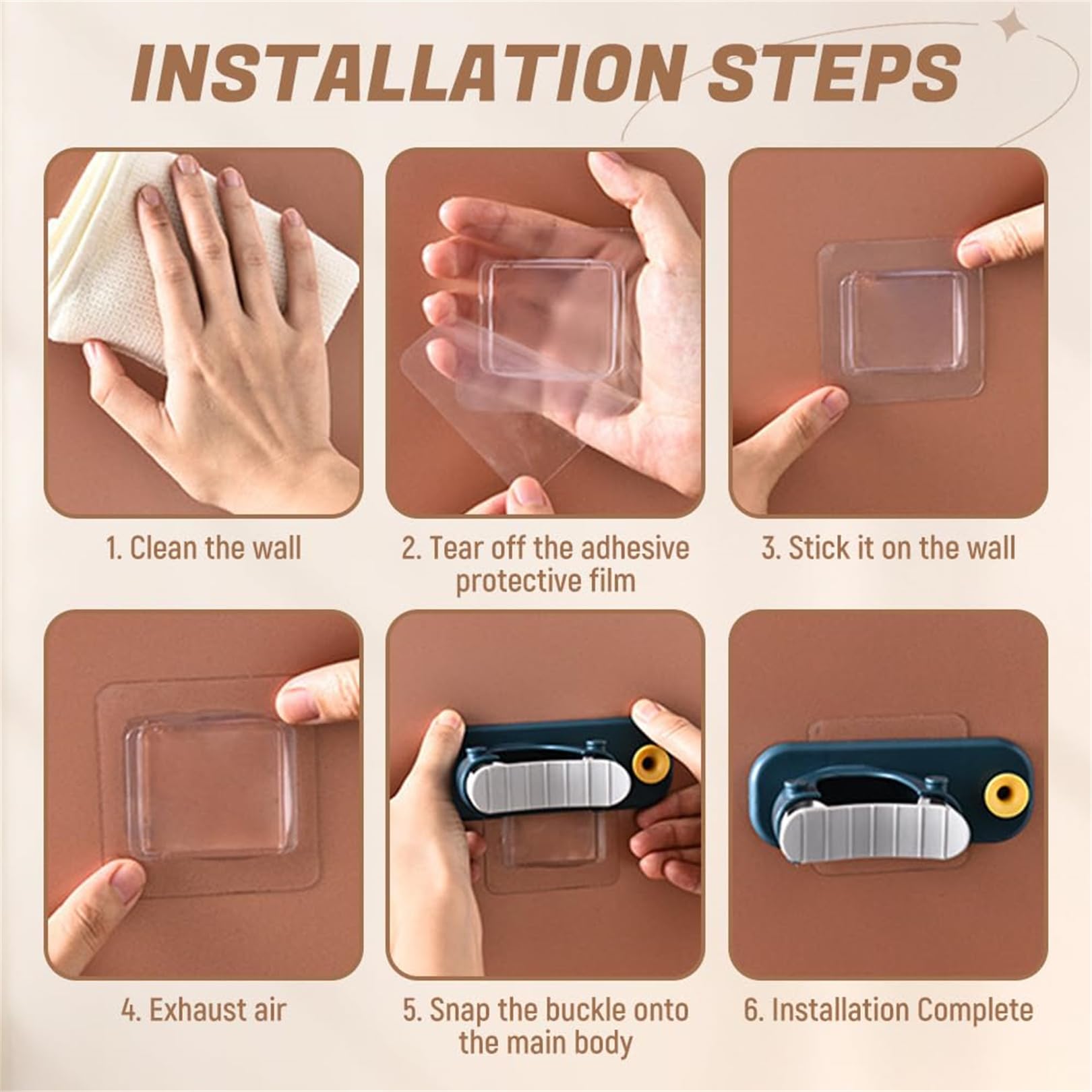 INSTALLATION STEPS

1. Clean the wall

2. Tear off the adhesive protective film

3. Stick it on the wall

4. Exhaust air

5. Snap the buckle onto the main body

6. Installation Complete