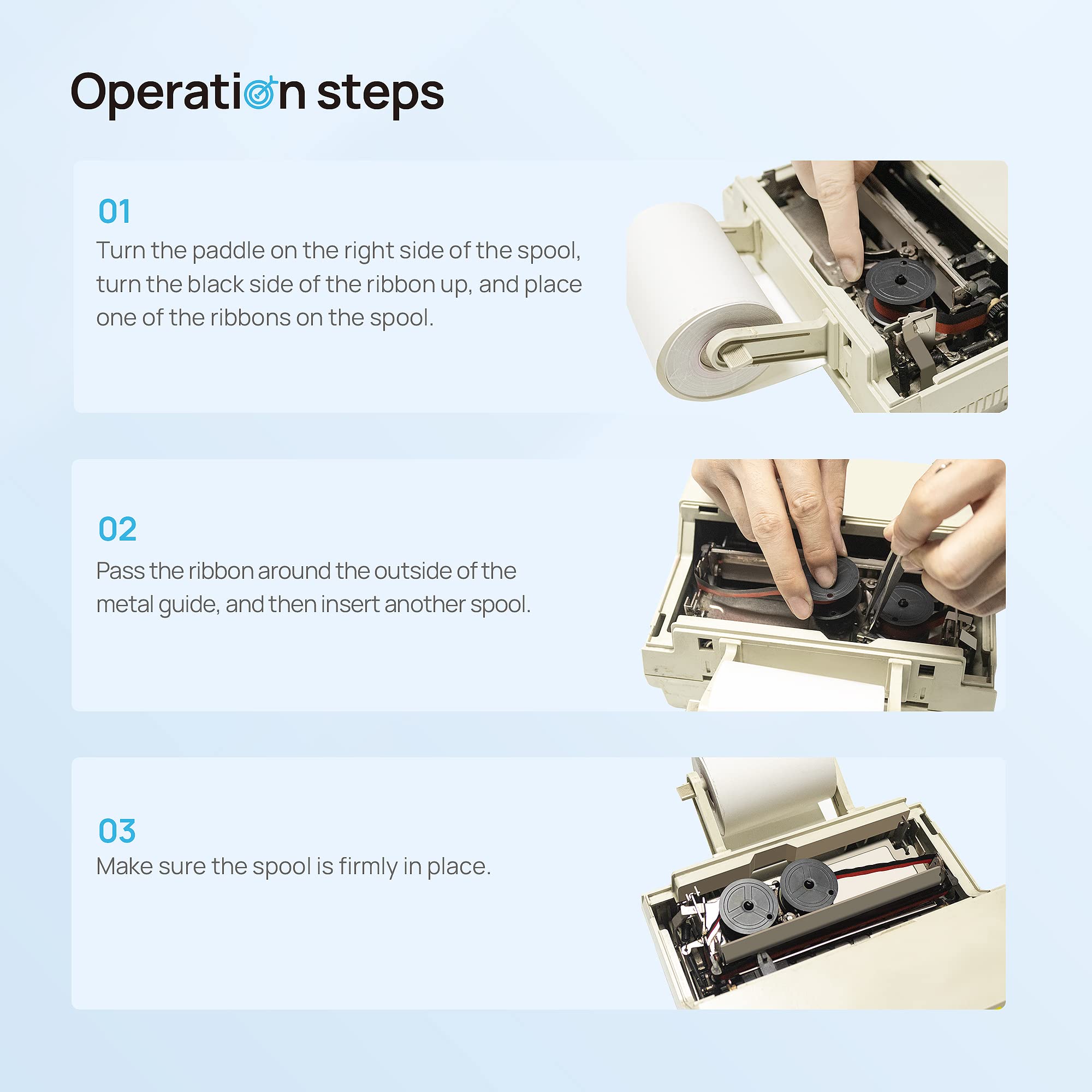 Operation steps

01
Turn the paddle on the right side of the spool, turn the black side of the ribbon up, and place one of the ribbons on the spool.

02
Pass the ribbon around the outside of the metal guide, and then insert another spool.

03
Make sure the spool is firmly in place.