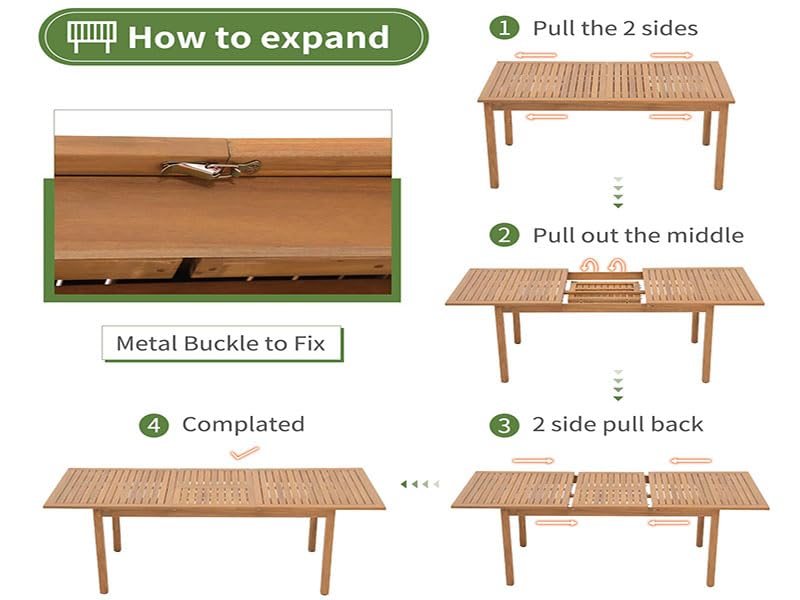 How to expand

Metal Buckle to Fix

1 Pull the 2 sides

2 Pull out the middle

3 2 side pull back

4 Complated