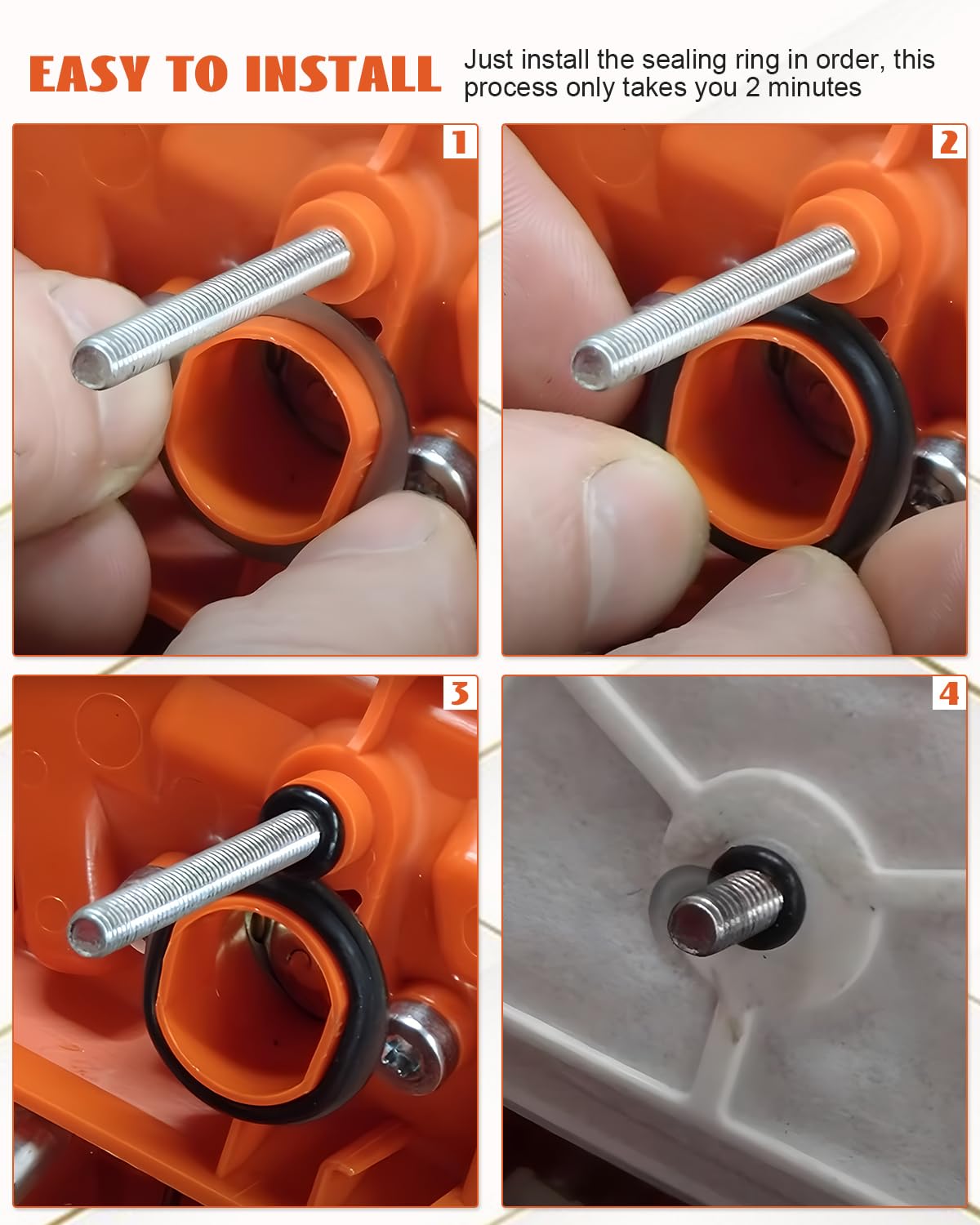 EASY TO INSTALL

Just install the sealing ring in order, this process only takes you 2 minutes

1

2

3

4