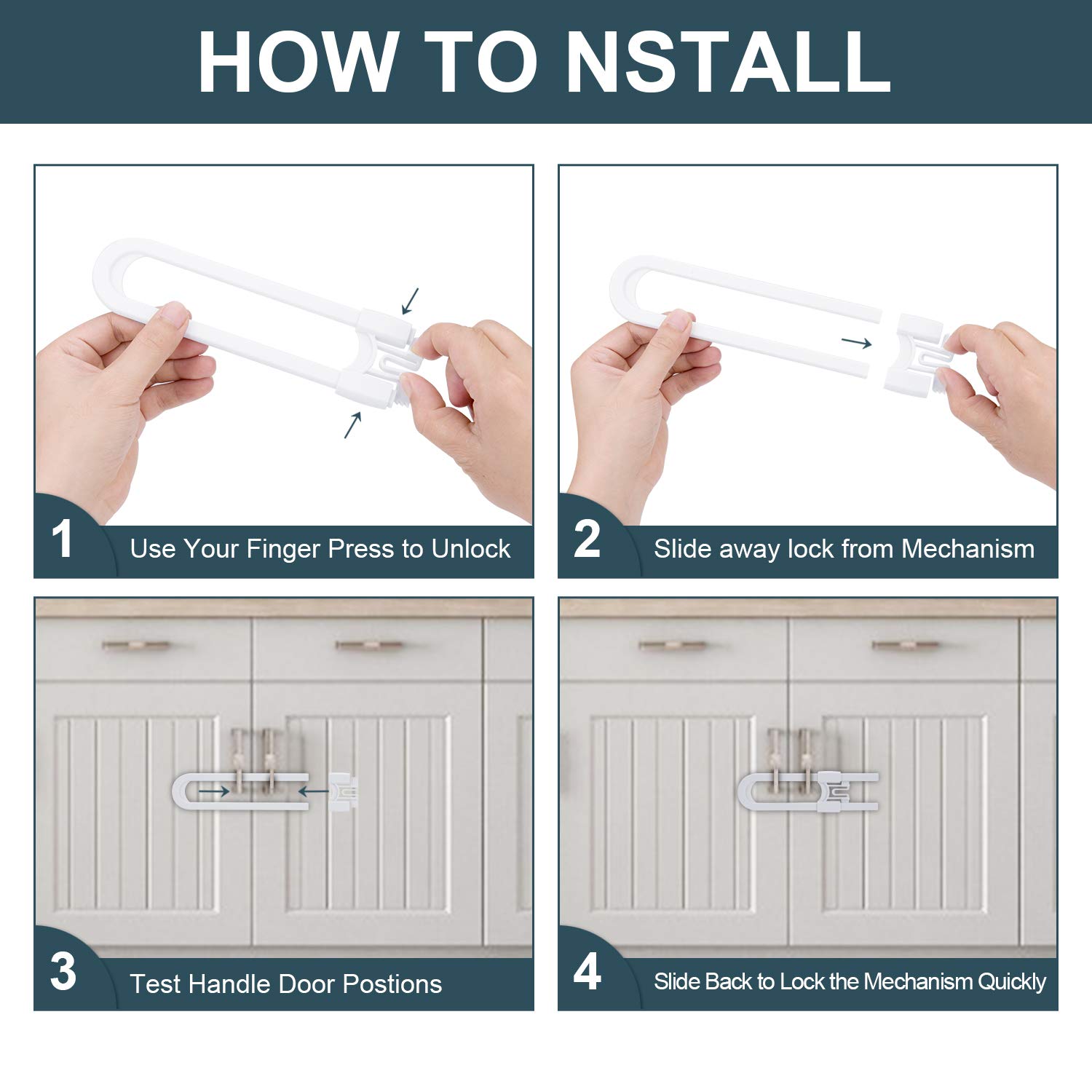 HOW TO NSTALL

1 Use Your Finger Press to Unlock

2 Slide away lock from Mechanism

3 Test Handle Door Postions

4 Slide Back to Lock the Mechanism Quickly