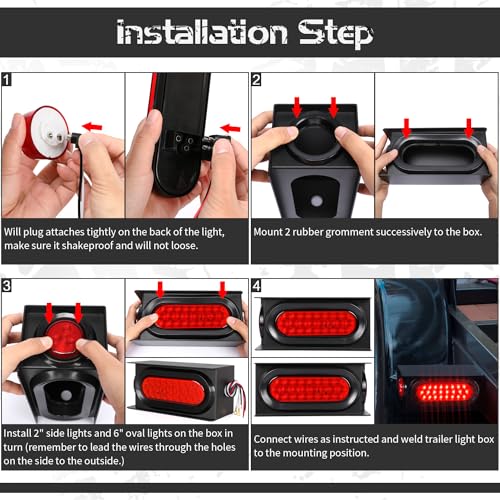 Installation Step

1

Will plug attaches tightly on the back of the light, make sure it shakeproof and will not loose.

2

Mount 2 rubber gromment successively to the box.

3

Install 2" side lights and 6" oval lights on the box in turn (remember to lead the wires through the holes on the side to the outside.)

4

Connect wires as instructed and weld trailer light box to the mounting position.