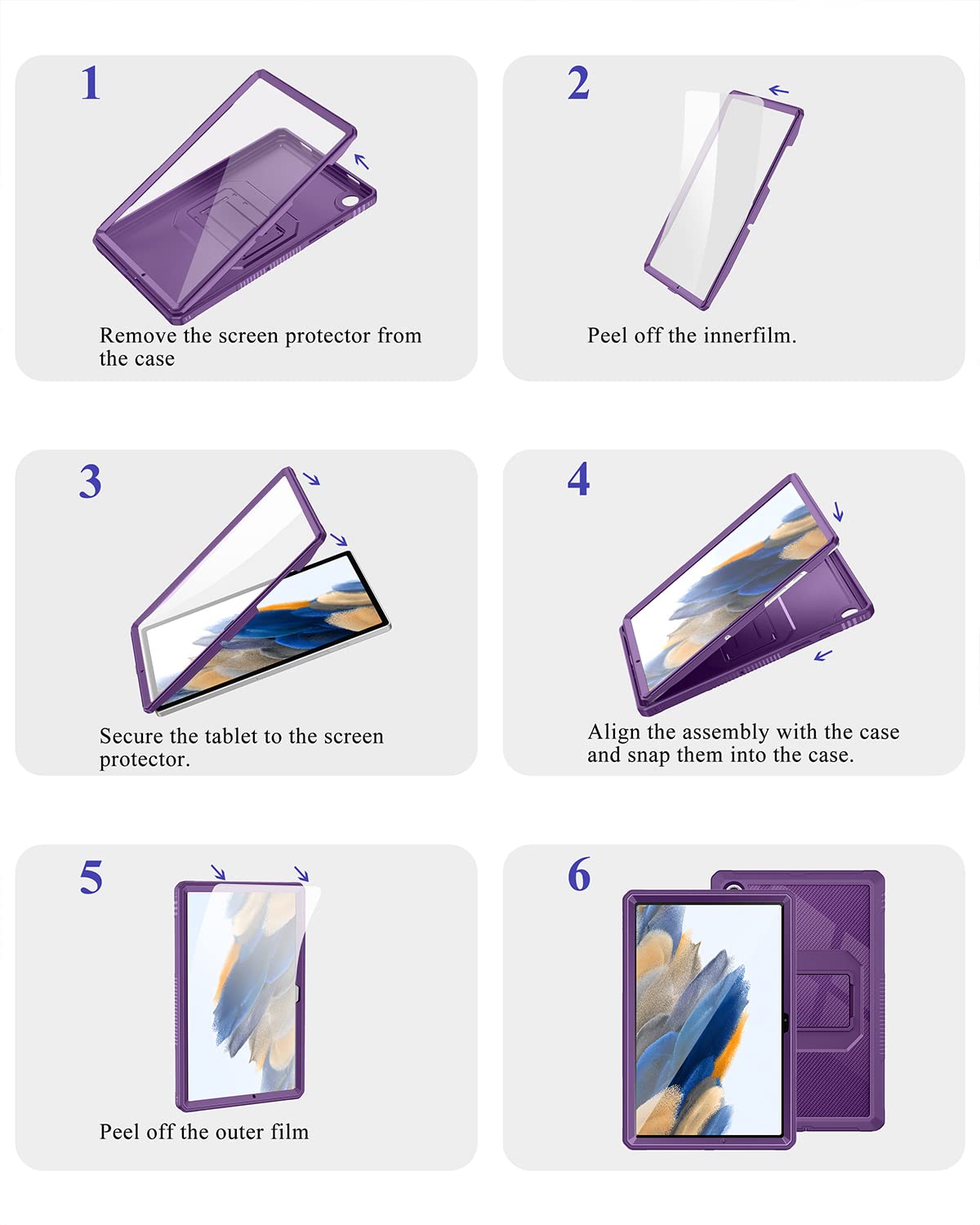 1

Remove the screen protector from the case

2

Peel off the innerfilm.

3

Secure the tablet to the screen protector.

4

Align the assembly with the case and snap them into the case.

5

Peel off the outer film

6