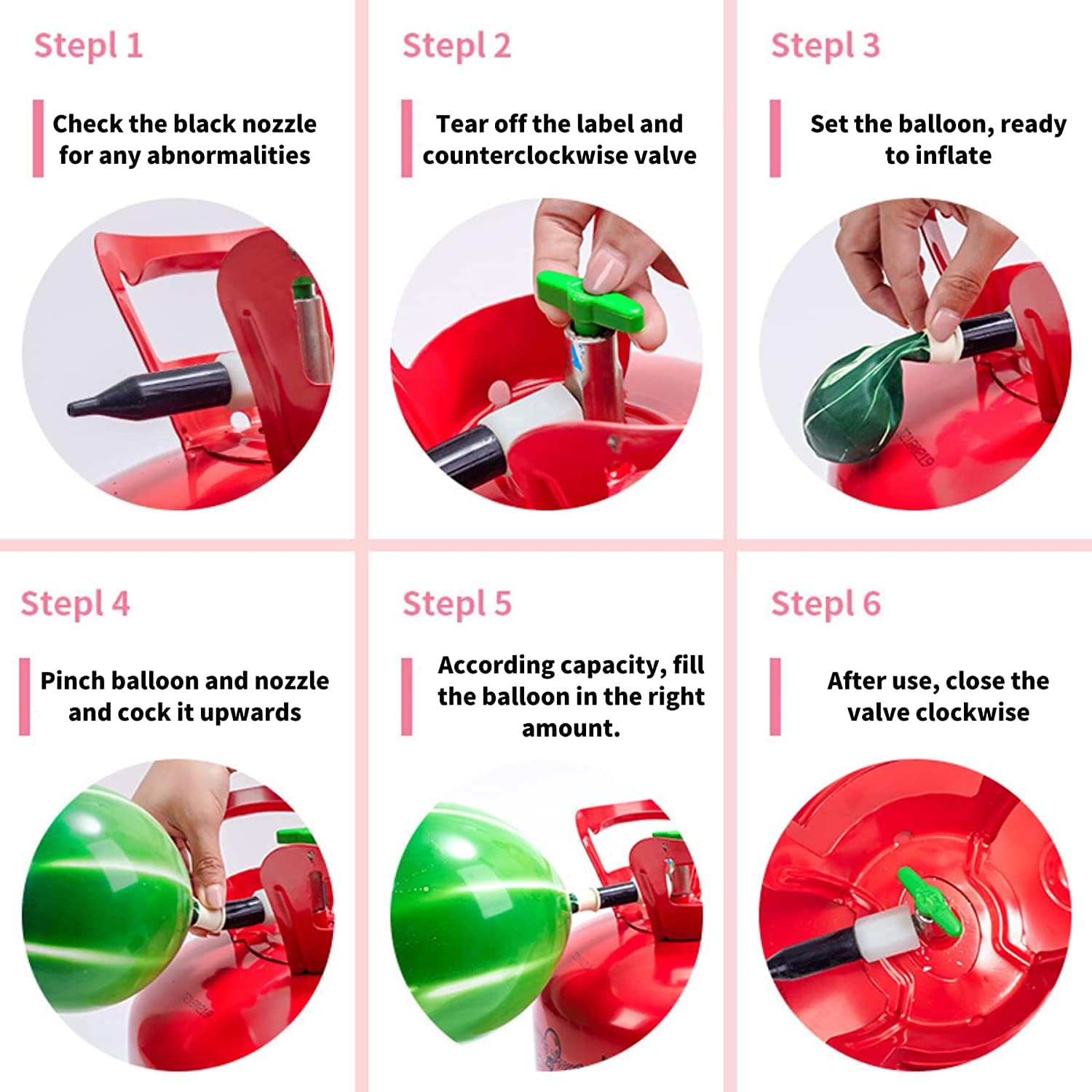 Stepl 1

Check the black nozzle for any abnormalities

Stepl 2

Tear off the label and counterclockwise valve

Stepl 3

Set the balloon, ready to inflate

Stepl 4

Pinch balloon and nozzle and cock it upwards

Stepl 5

According capacity, fill the balloon in the right amount.

Stepl 6

After use, close the valve clockwise