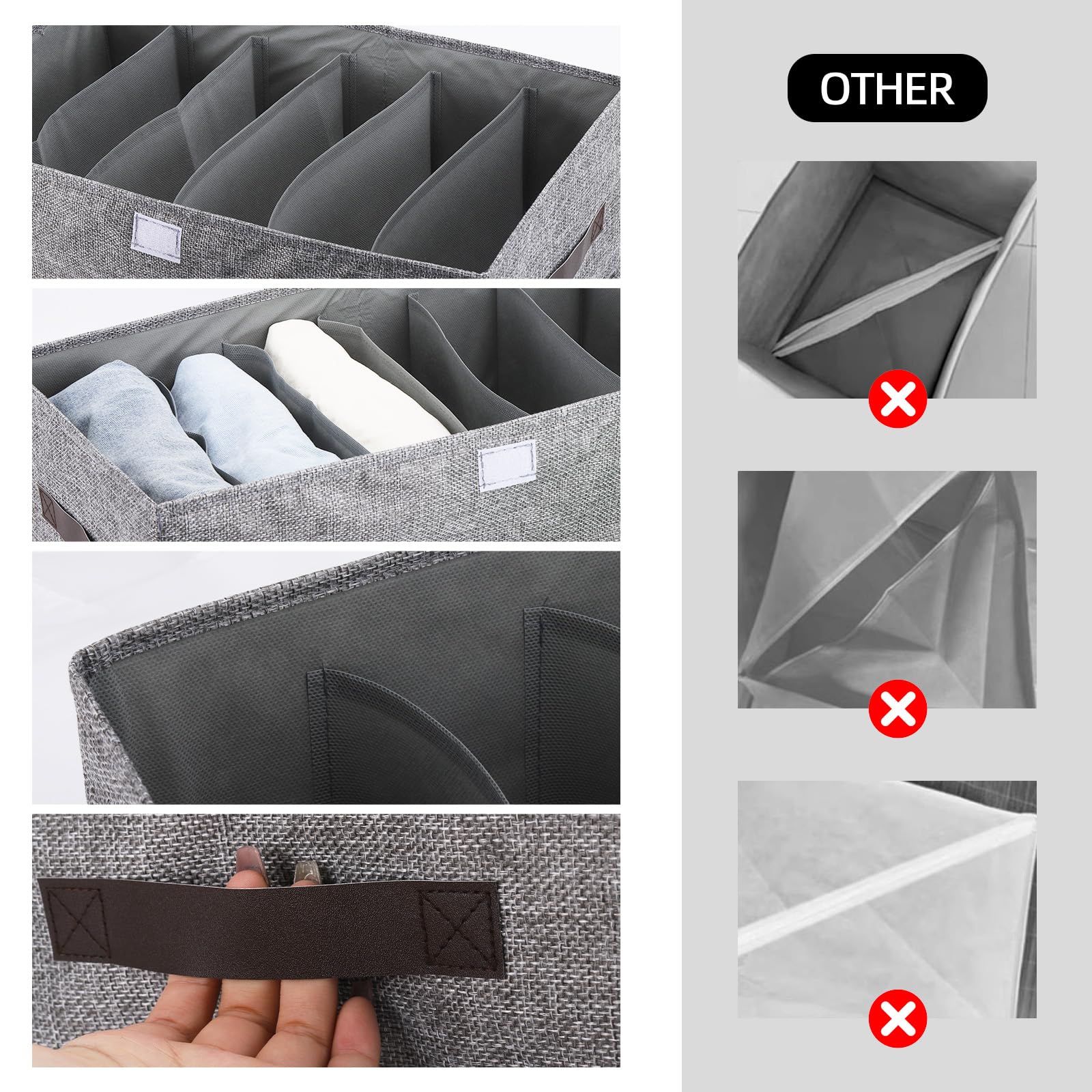 OTHER