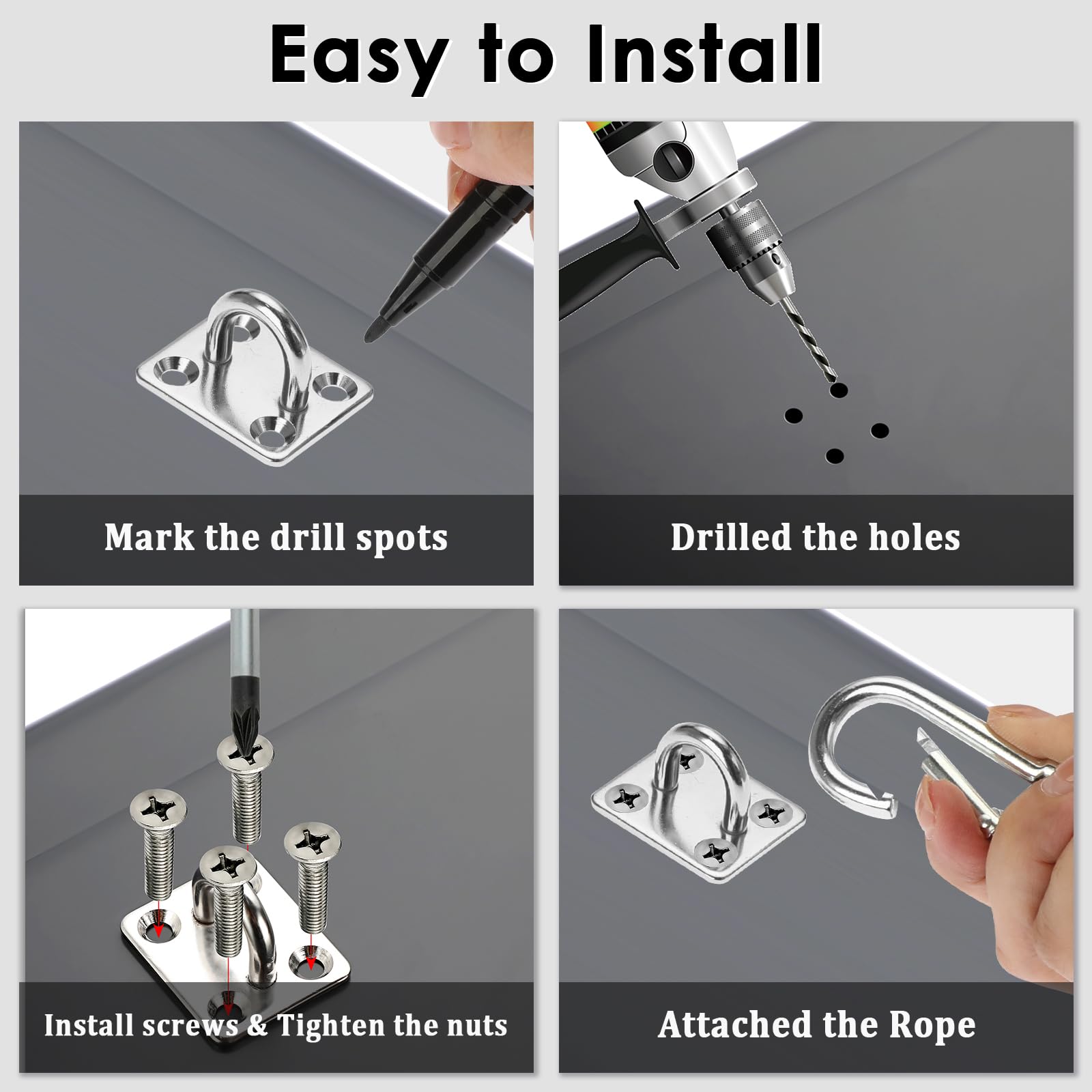 Easy to Install

Mark the drill spots

Drilled the holes

Install screws & Tighten the nuts

Attached the Rope