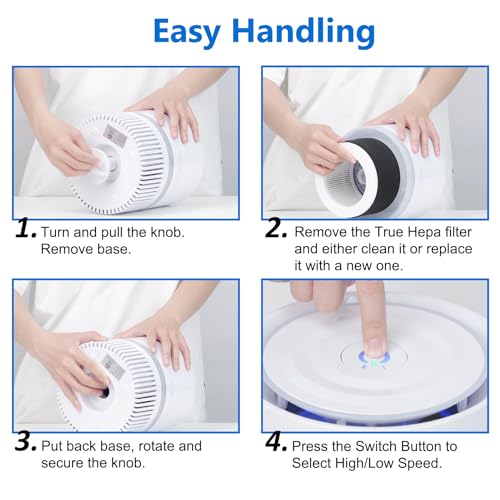 Easy Handling

1. Turn and pull the knob. Remove base.

2. Remove the True Hepa filter and either clean it or replace it with a new one.

3. Put back base, rotate and secure the knob.

4. Press the Switch Button to Select High/Low Speed.