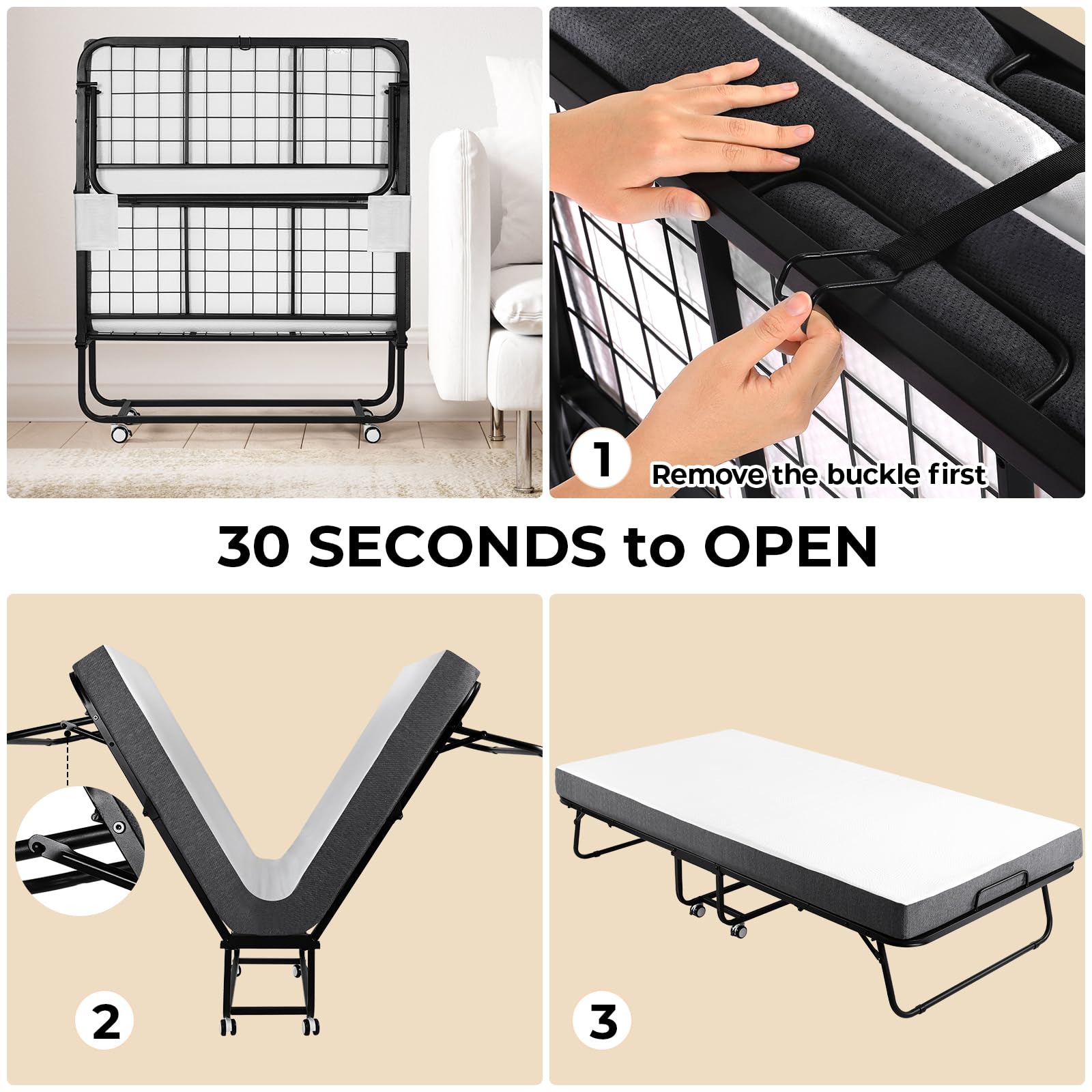 1 Remove the buckle first

30 SECONDS to OPEN

2

3