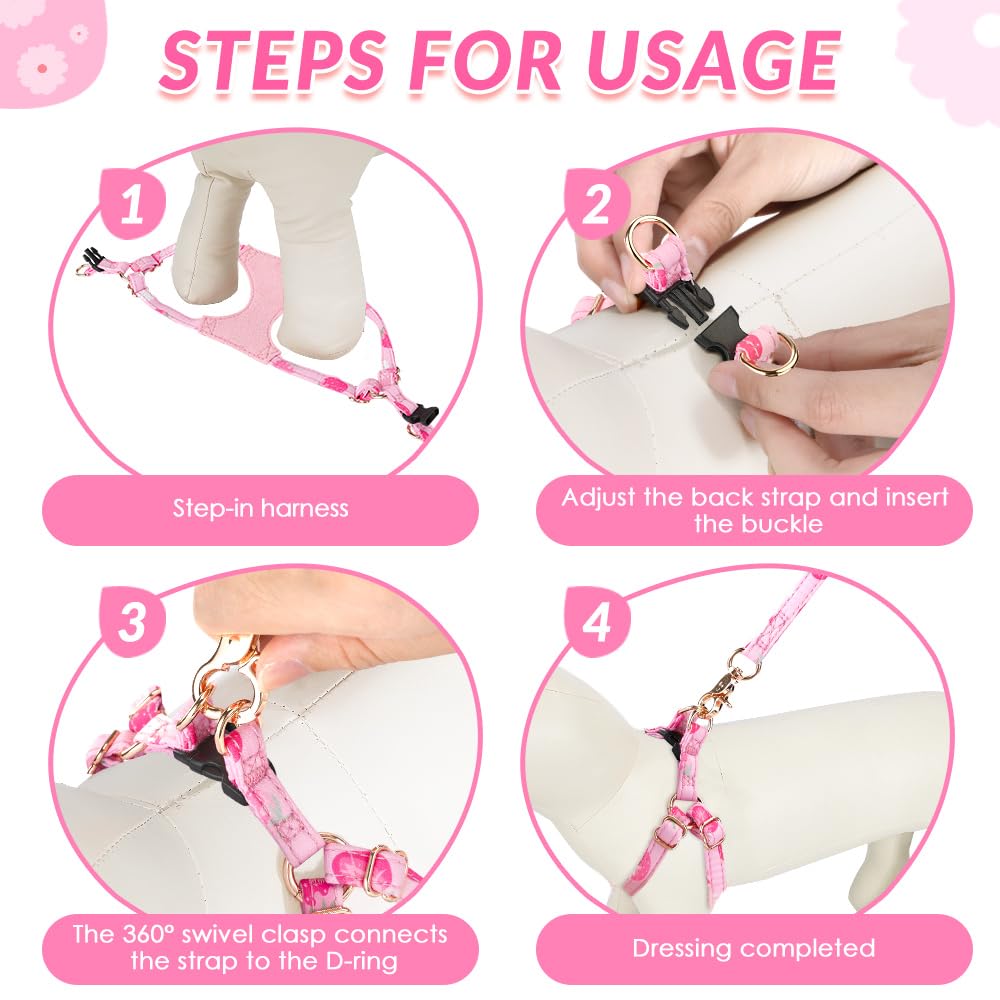 STEPS FOR USAGE

1

Step-in harness

2

Adjust the back strap and insert the buckle

3

The 360° swivel clasp connects the strap to the D-ring

4

Dressing completed