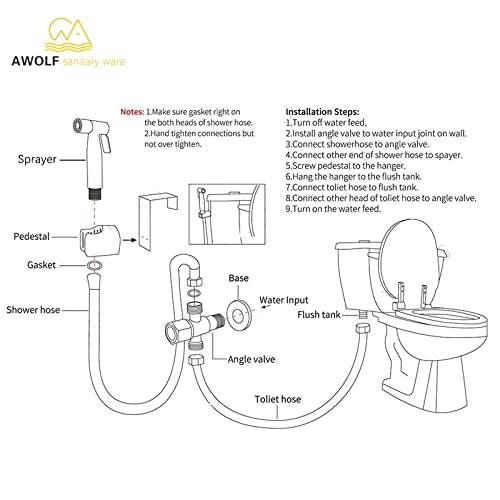 AWOLF sanitary ware

Notes: 1.Make sure gasket right on the both heads of shower hose.
2.Hand tighten connections but not over tighten.

Installation Steps:
1.Turn off water feed.
2.Install angle valve to water input joint on wall.
3.Connect showerhose to angle valve.
4.Connect other end of shower hose to spayer.
5.Screw pedestal to the hanger.
6.Hang the hanger to the flush tank.
7.Connect toliet hose to flush tank.
8.Connect other head of toliet hose to angle valve.
9.Turn on the water feed.

Sprayer
Pedestal
Gasket
Shower hose
Base
Water Input
Flush tank
Angle valve
Toliet hose