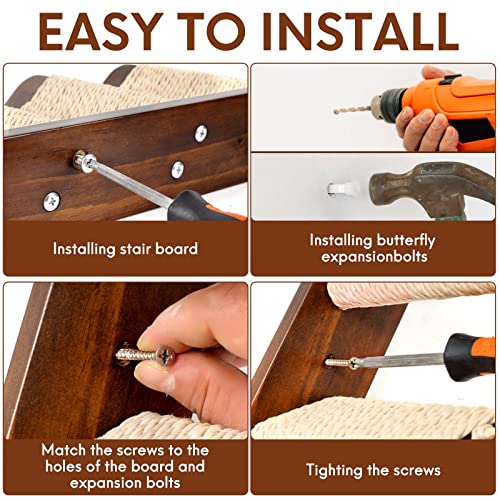 EASY TO INSTALL

Installing stair board

Installing butterfly expansionbolts

Match the screws to the holes of the board and expansion bolts

Tighting the screws