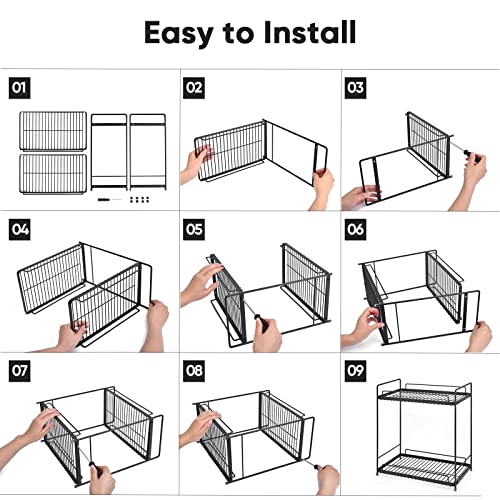 Easy to Install

01

02

03

04

05

06

07

08

09