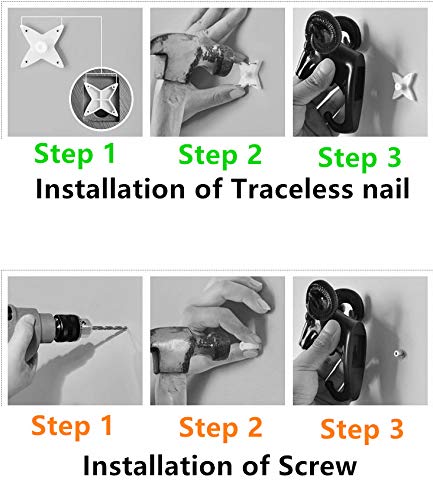 Step 1 Step 2 Step 3

Installation of Traceless nail

Step 1 Step 2 Step 3

Installation of Screw