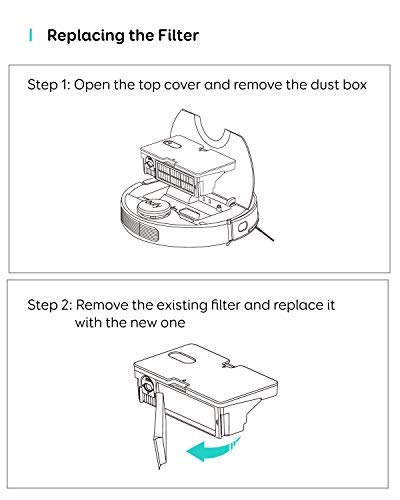 Replacing the Filter

Step 1: Open the top cover and remove the dust box

Step 2: Remove the existing filter and replace it with the new one