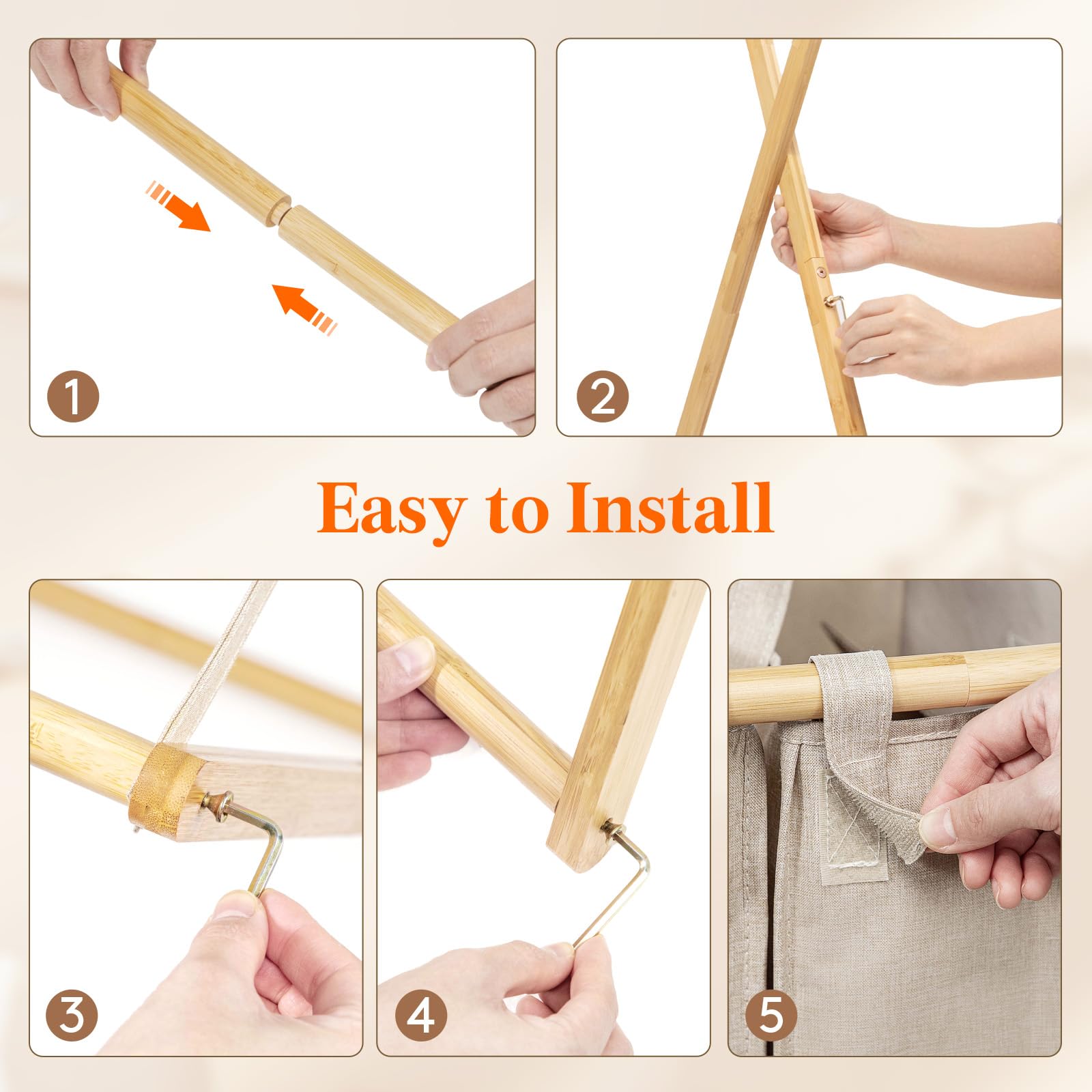 1

2

Easy to Install

3

4

5