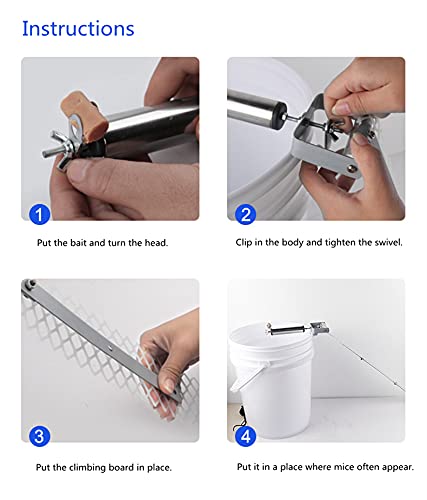 Instructions

1

Put the bait and turn the head.

2

Clip in the body and tighten the swivel.

3

Put the climbing board in place.

4

Put it in a place where mice often appear.