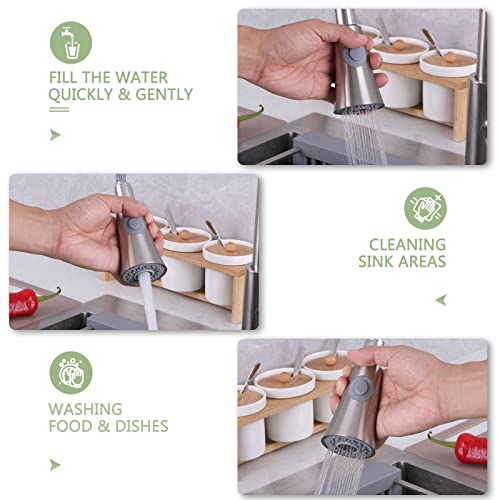 FILL THE WATER
QUICKLY & GENTLY

CLEANING
SINK AREAS

WASHING
FOOD & DISHES