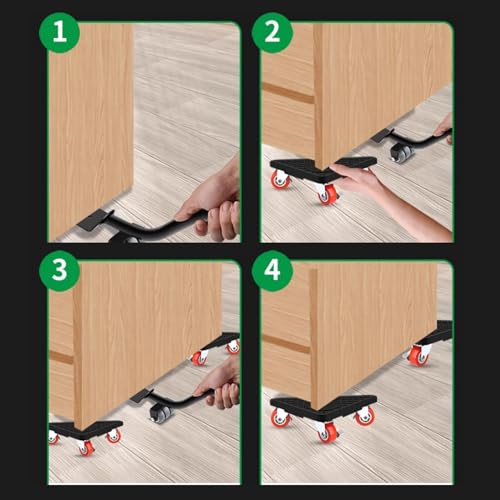 1

2

3

4