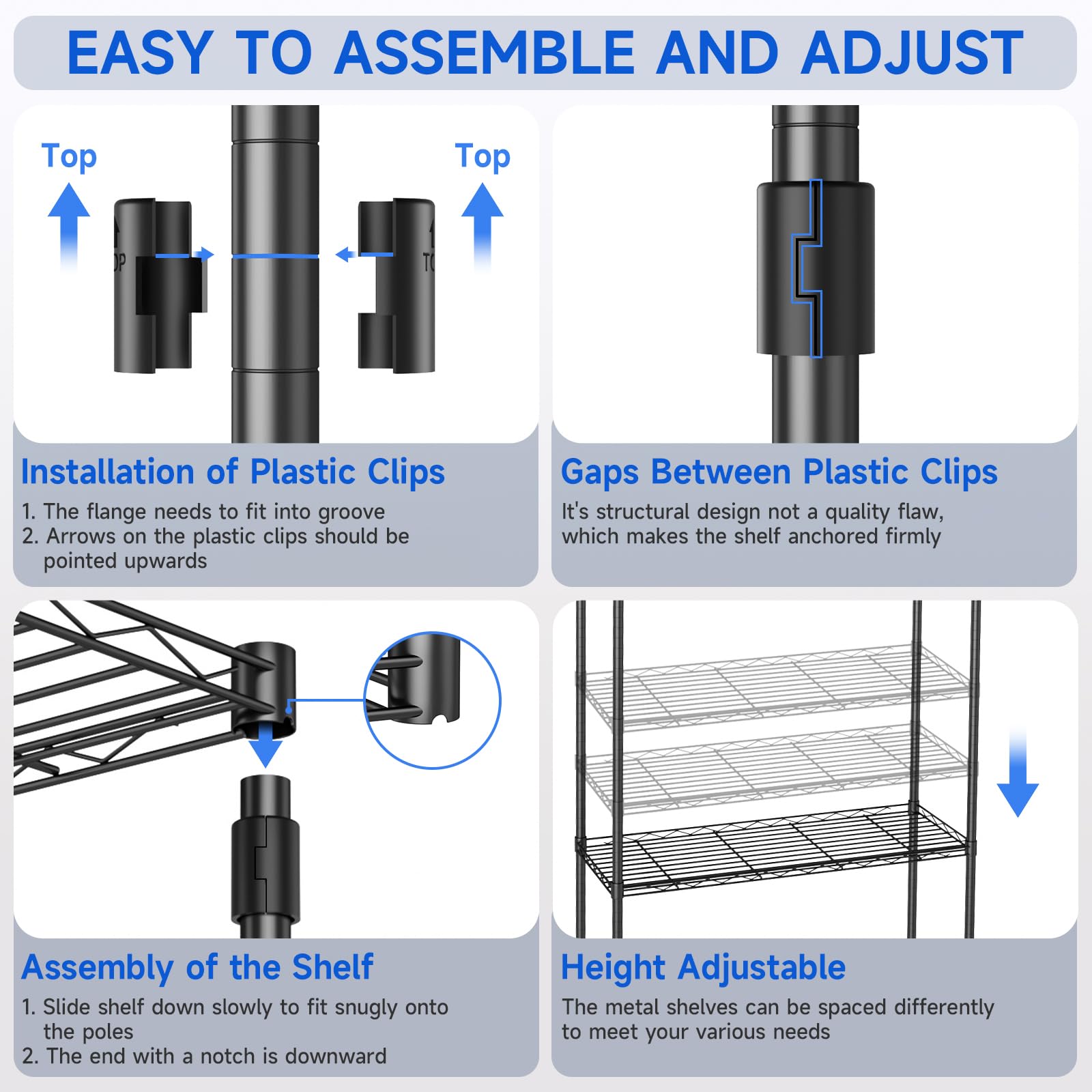 EASY TO ASSEMBLE AND ADJUST

Top

Top

Installation of Plastic Clips

1. The flange needs to fit into groove
2. Arrows on the plastic clips should be pointed upwards

Gaps Between Plastic Clips

It's structural design not a quality flaw, which makes the shelf anchored firmly

Assembly of the Shelf

1. Slide shelf down slowly to fit snugly onto the poles
2. The end with a notch is downward

Height Adjustable

The metal shelves can be spaced differently to meet your various needs