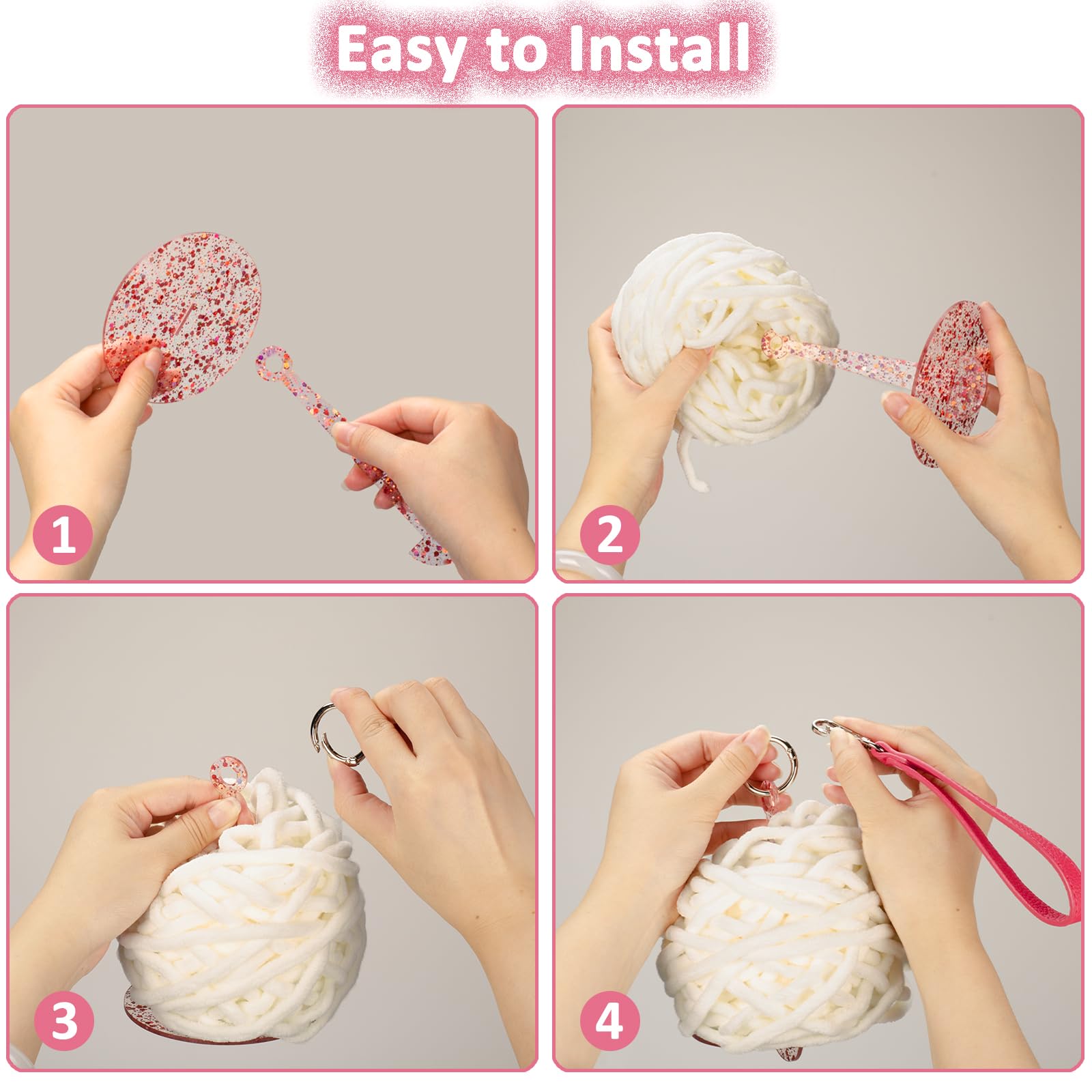 Easy to Install

1

2

3

4