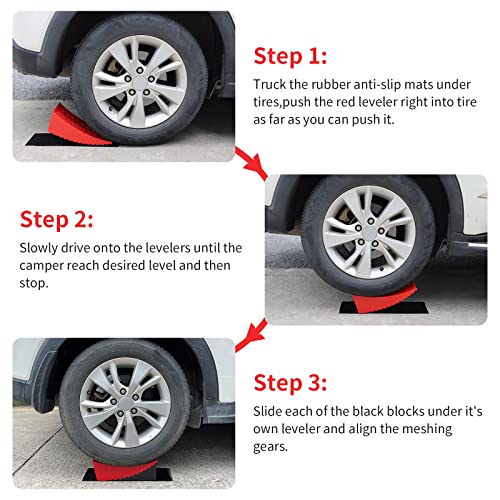 Step 1:
Truck the rubber anti-slip mats under tires,push the red leveler right into tire as far as you can push it.

Step 2:
Slowly drive onto the levelers until the camper reach desired level and then stop.

Step 3:
Slide each of the black blocks under it's own leveler and align the meshing gears.