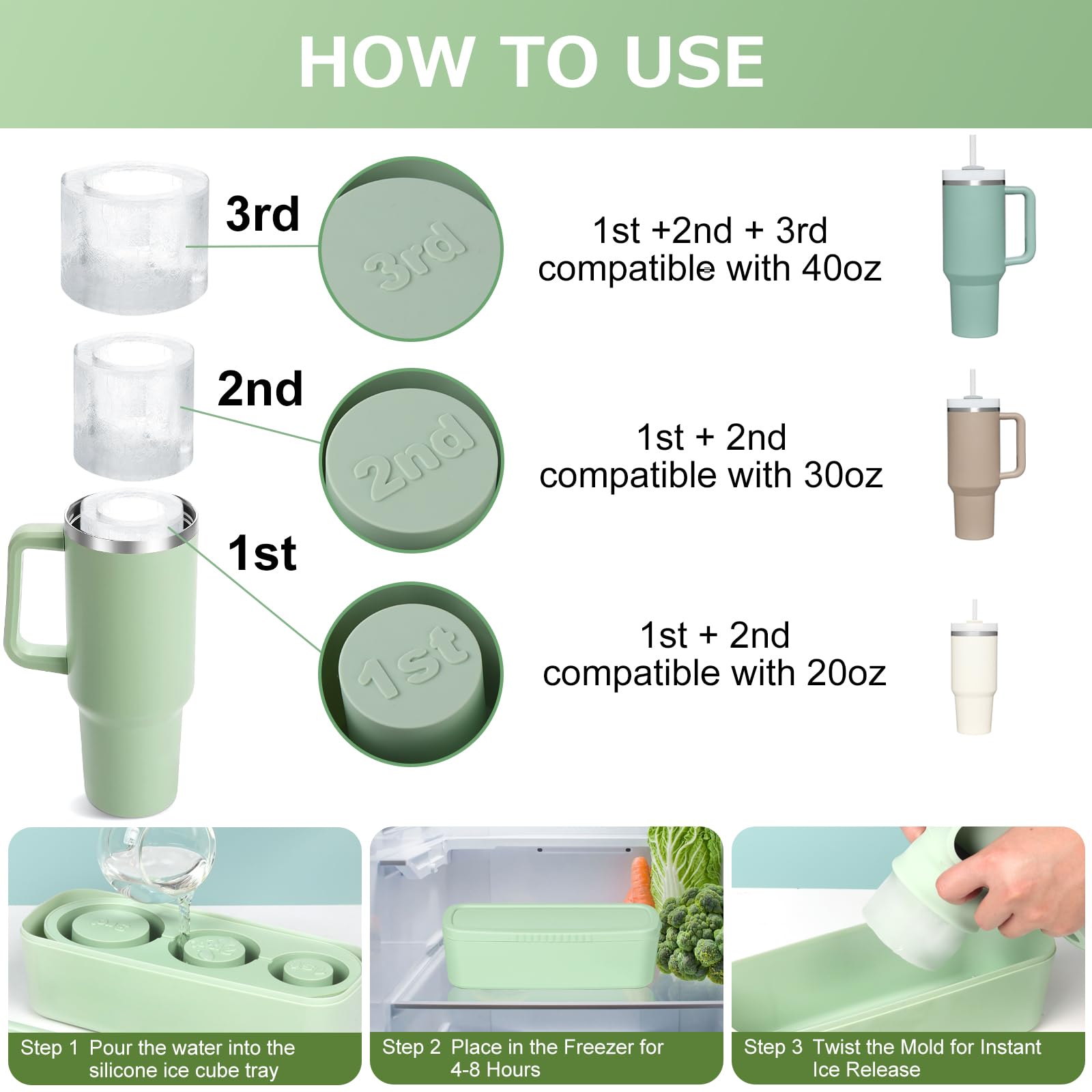 HOW TO USE

3rd

3rd

1st +2nd + 3rd
compatible with 40oz

2nd

2nd

1st + 2nd
compatible with 30oz

1st

1st

1st + 2nd
compatible with 20oz

Step 1 Pour the water into the silicone ice cube tray

Step 2 Place in the Freezer for 4-8 Hours

Step 3 Twist the Mold for Instant Ice Release