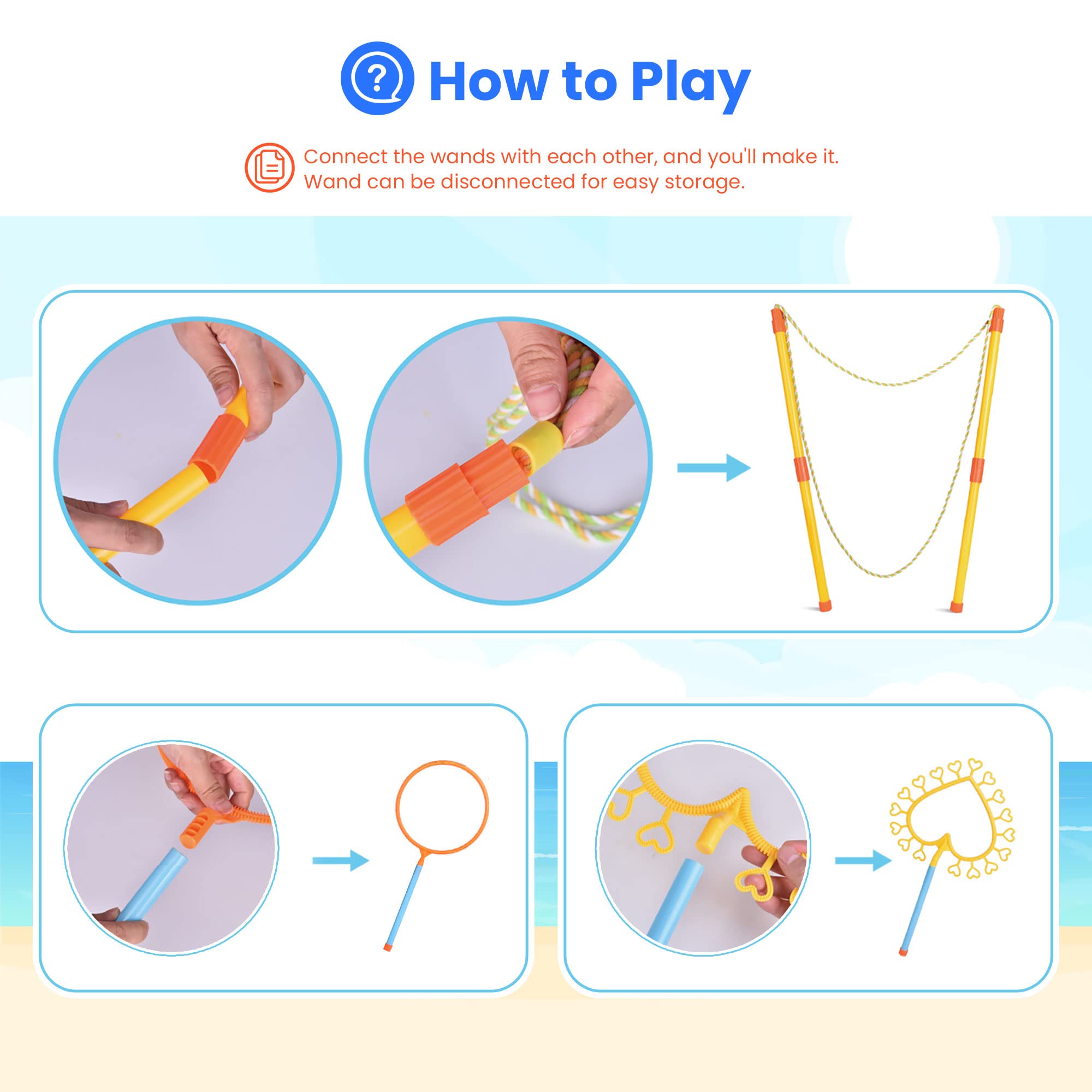 How to Play

Connect the wands with each other, and you'll make it.
Wand can be disconnected for easy storage.